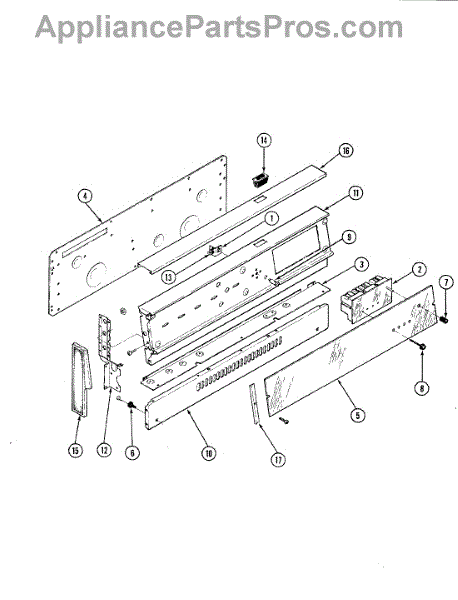 AppliancePartsPros.com

14
16
4
11
1
9
13
3
2
7
8
5
15
12
6
10
17