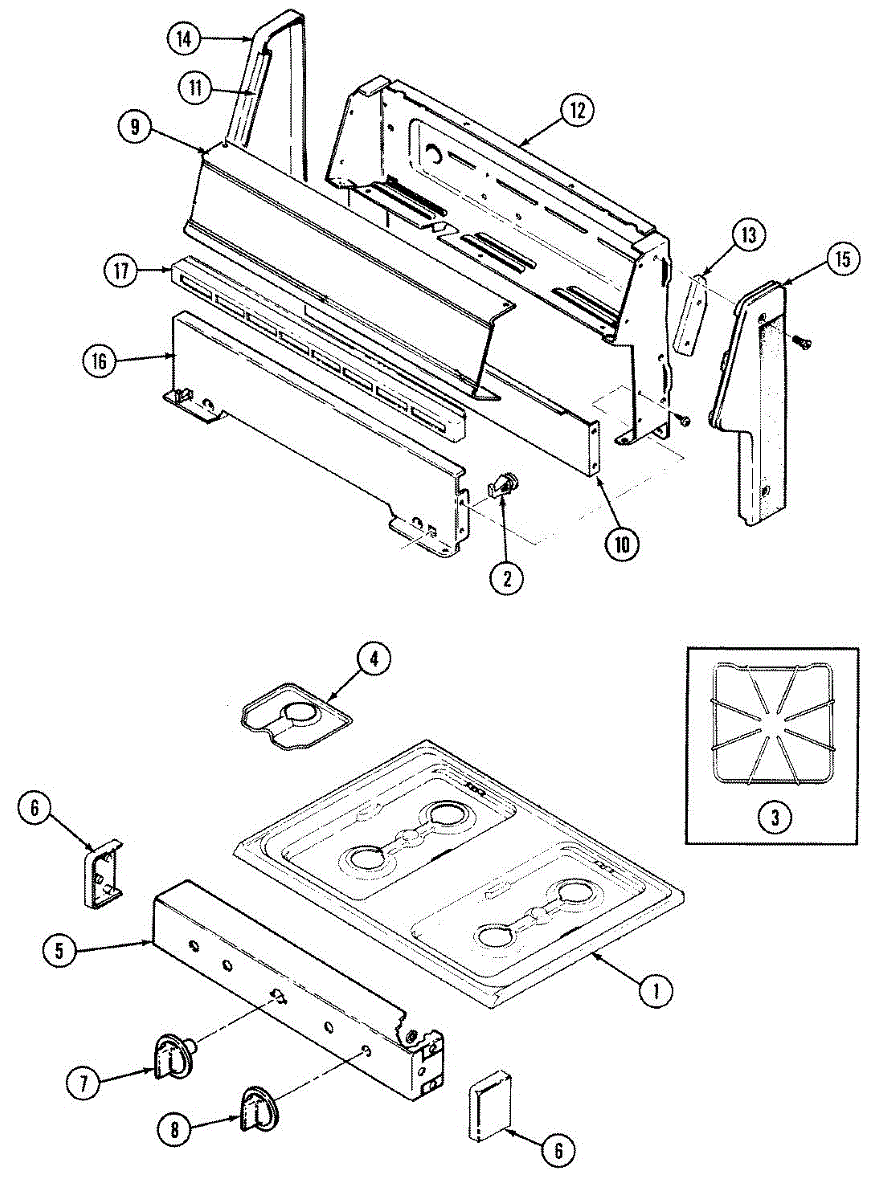 14
11
9
12
13
15
17
16
10
2
4
3
6
5
1
7
8
6