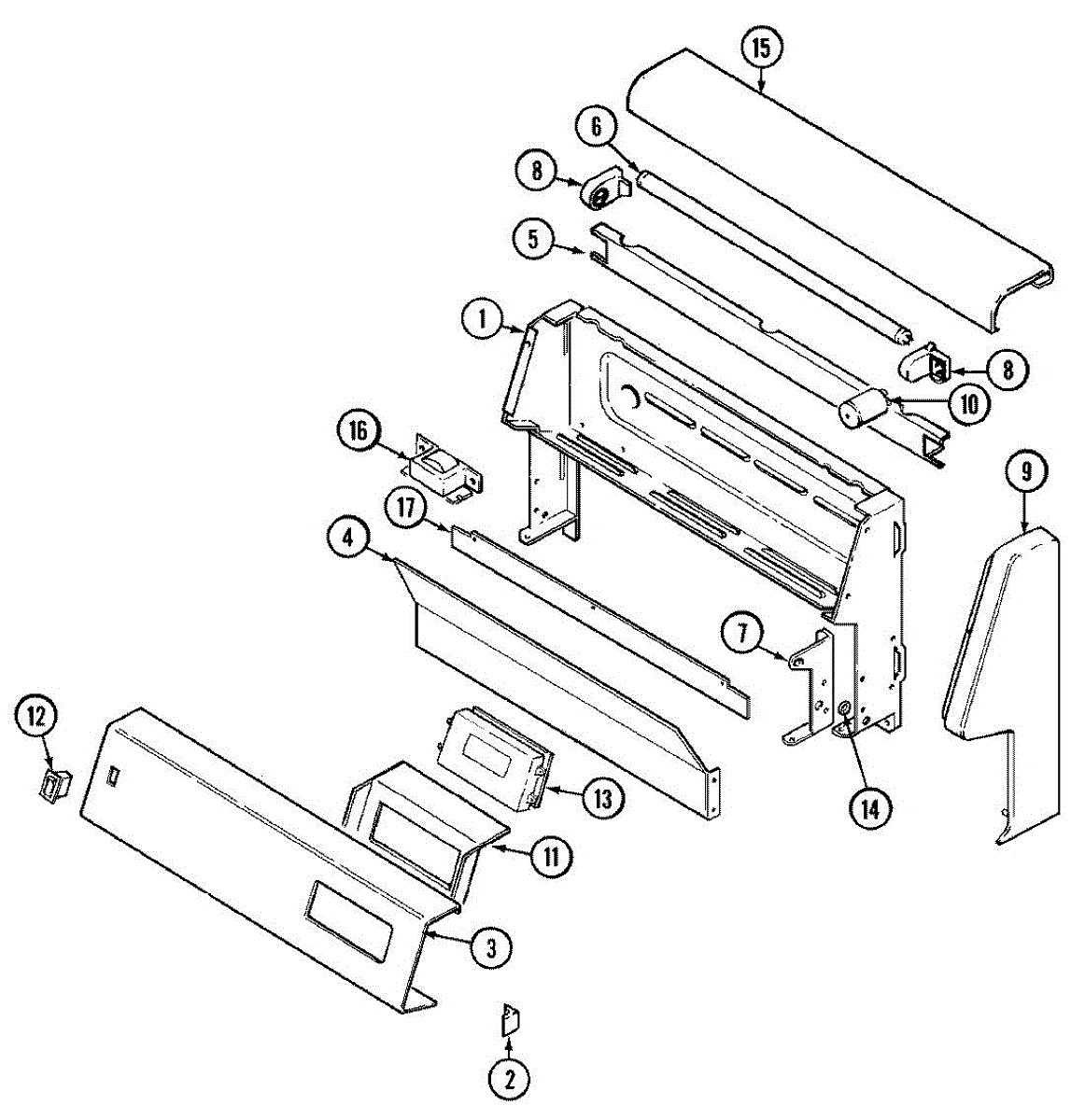 15
6
8
5
1
8
10
16
9
17
4
7
12
13
14
11
3
2