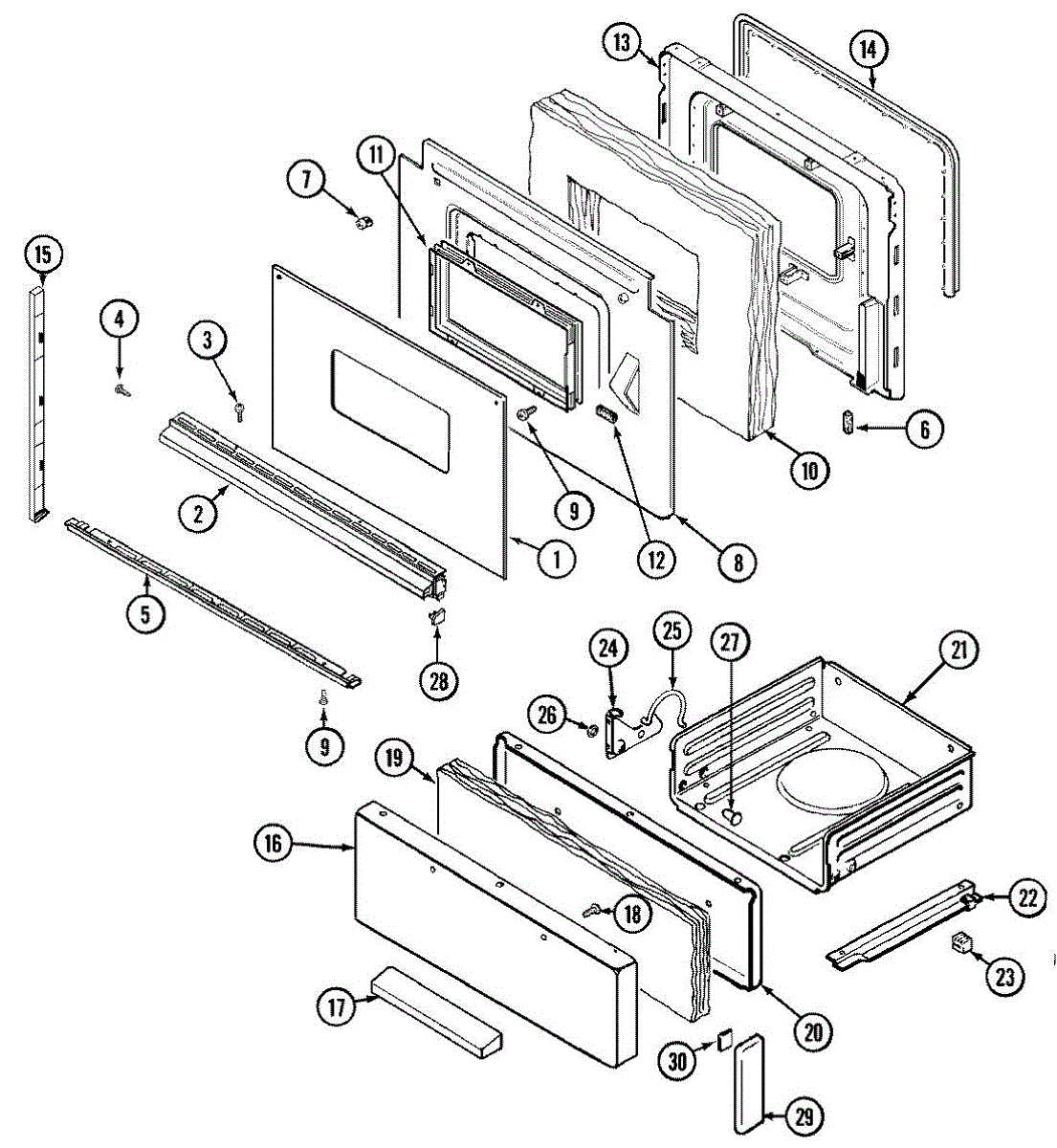 13
14
11
7
15
4
3
6
10
9
12
8
2
1
5
28
9
24
25
27
21
26
19
16
18
22
23
17
20
30
29