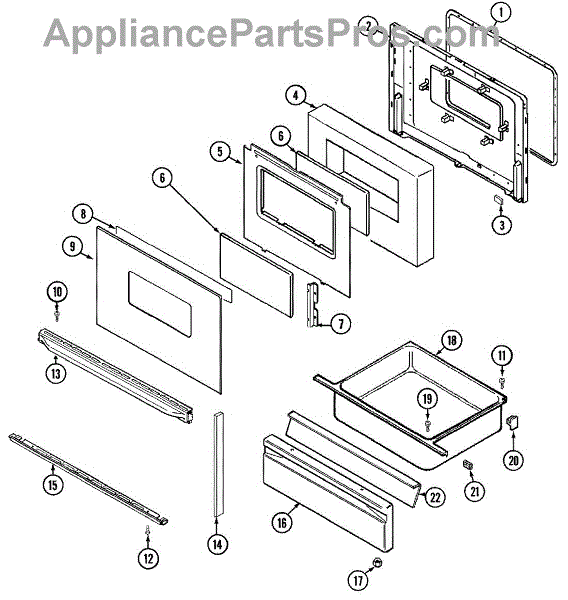 AppliancePartsPros.com

1
2
3
4
5
6
6
7
8
9
10
11
12
13
14
15
16
17
18
19
20
21
22