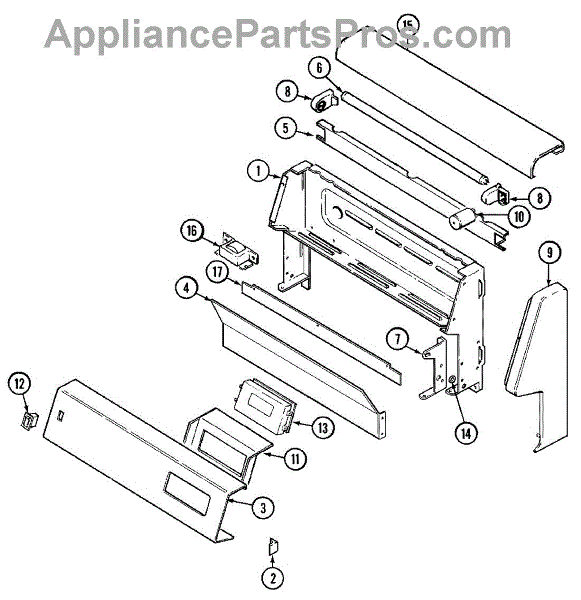 AppliancePartsPros.com

15
6
8
5
1
8
10
16
9
17
4
7
12
13
14
11
3
2