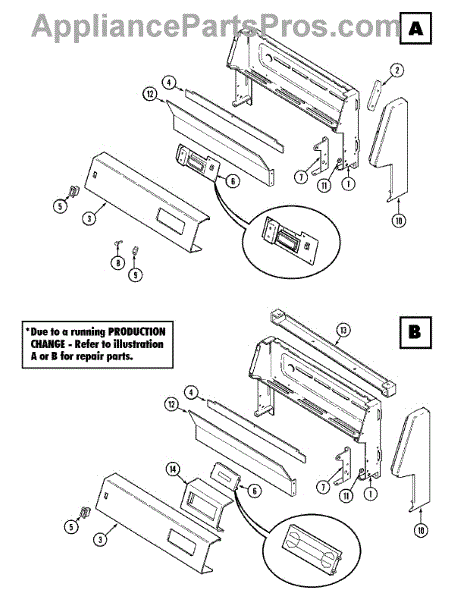 AppliancePartsPros.com

A

2
4
12
6
7
11
1
10
5
3
8
9

*Due to a running PRODUCTION CHANGE - Refer to illustration A or B for repair parts.

B

13
4
12
14
6
7
11
1
10
5
3