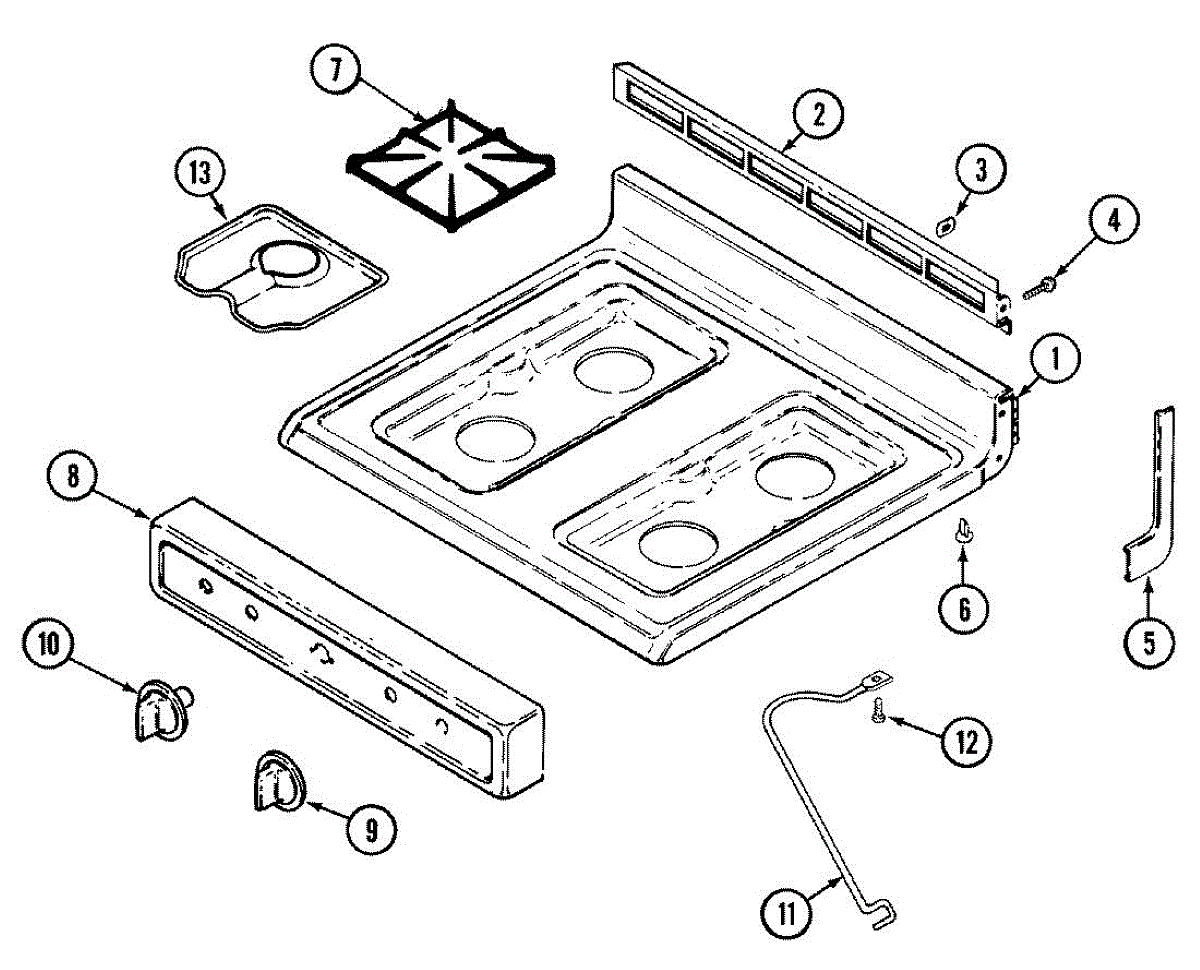 7
2
13
3
4
1
8
6
5
10
12
9
11