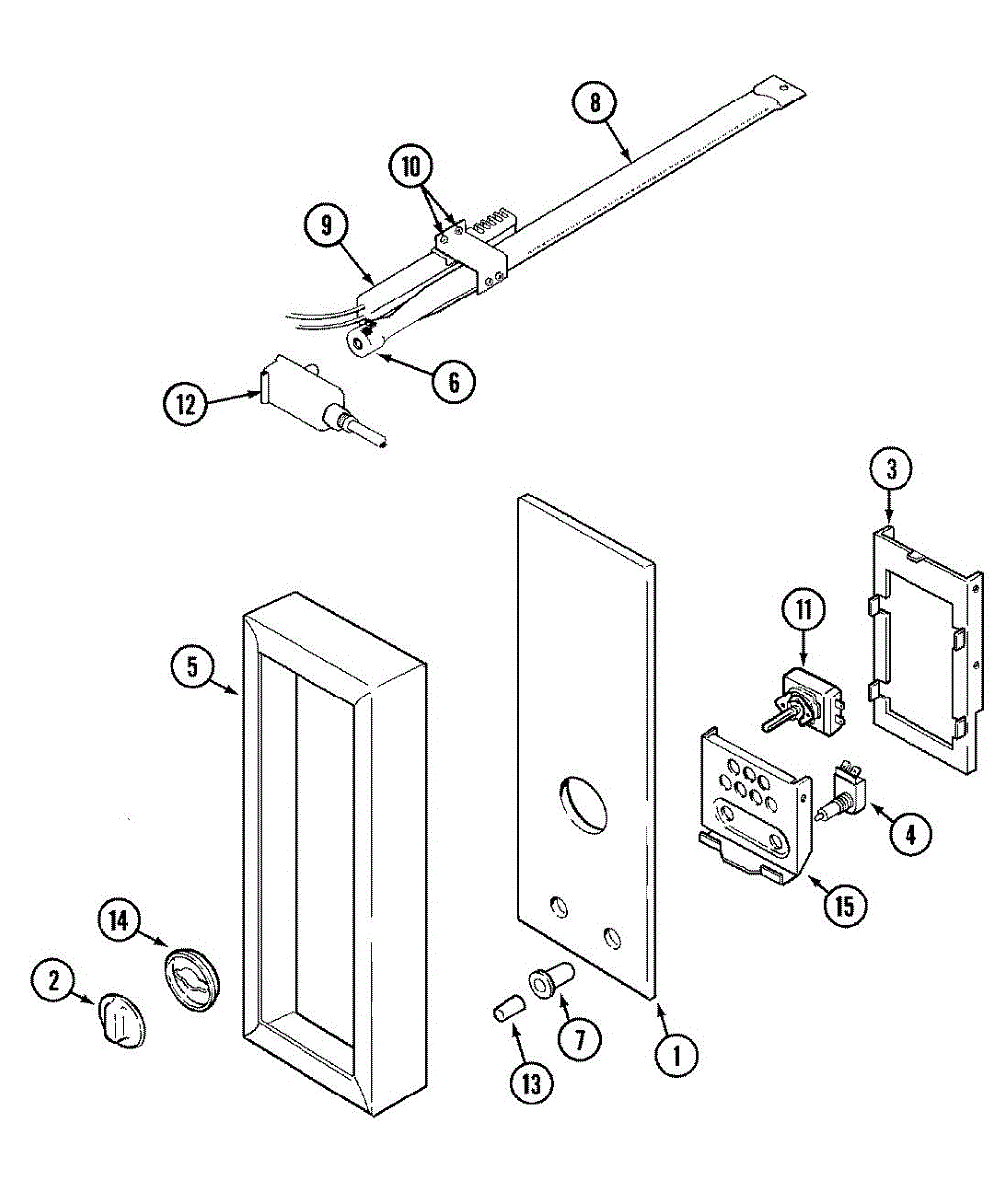 8
10
9
6
12
3
11
5
4
15
14
2
7
1
13