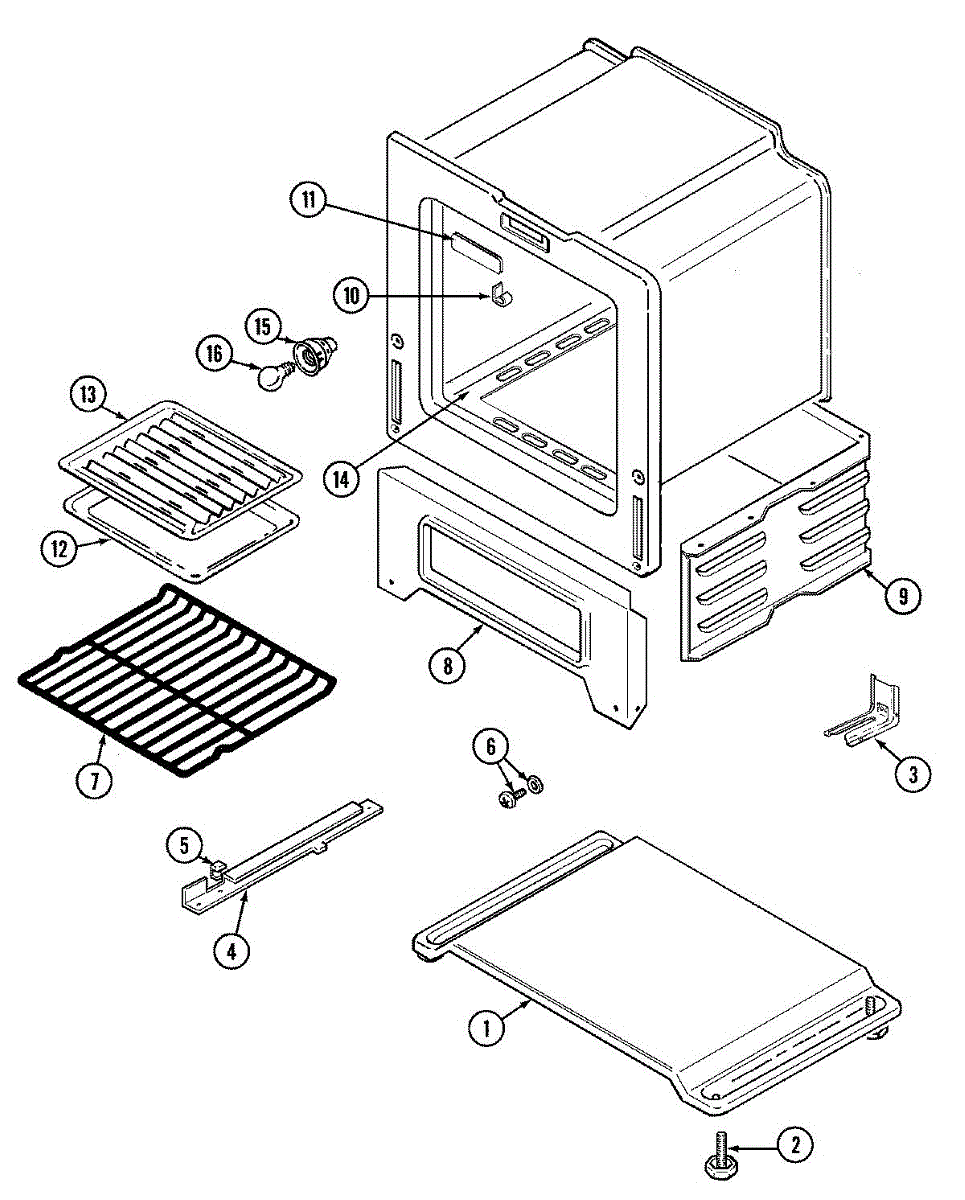 11
10
15
16
13
14
12
9
8
7
6
3
5
4
1
2