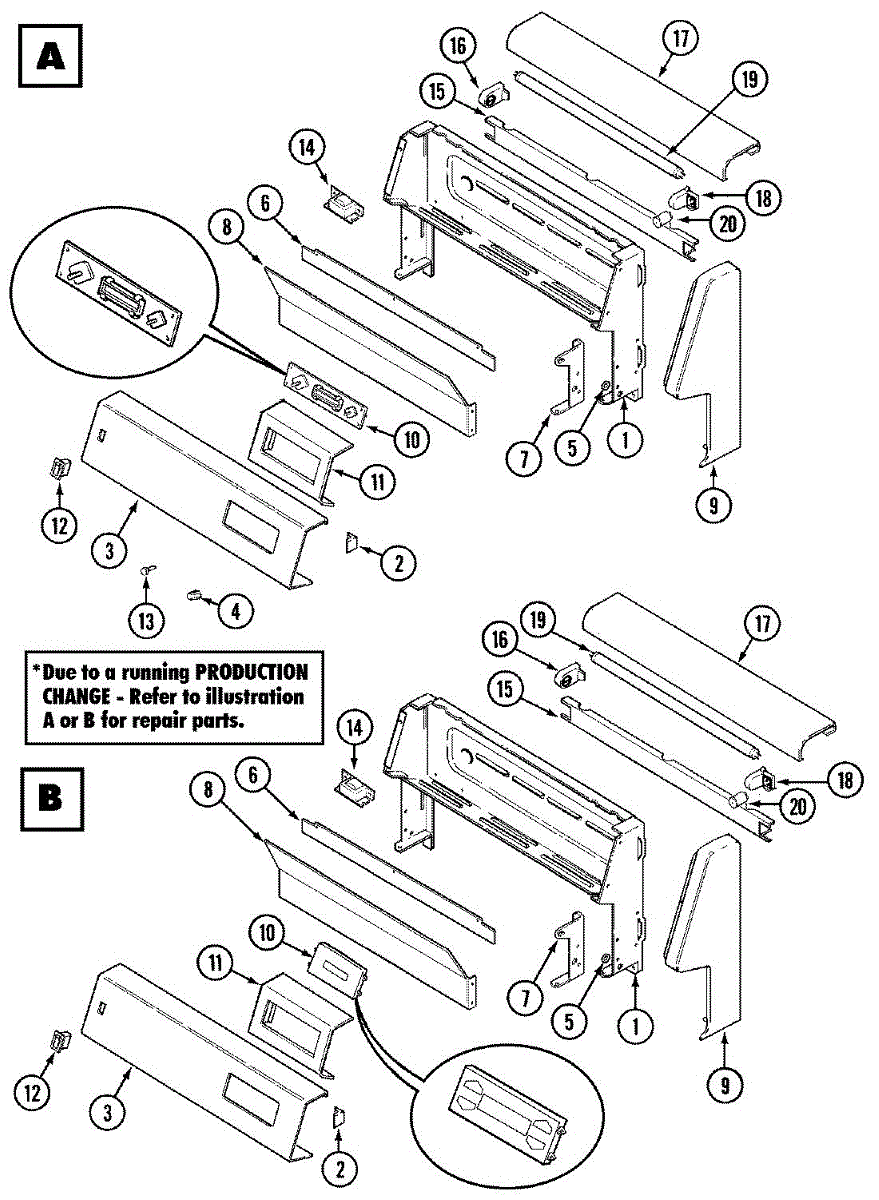 A

16
17
15
19
14
18
20
6
8
10
11
7
5
1
9
12
3
2
13
4

*Due to a running PRODUCTION CHANGE - Refer to illustration A or B for repair parts.

B

19
17
16
15
14
18
20
8
6
10
11
7
5
1
9
12
3
2