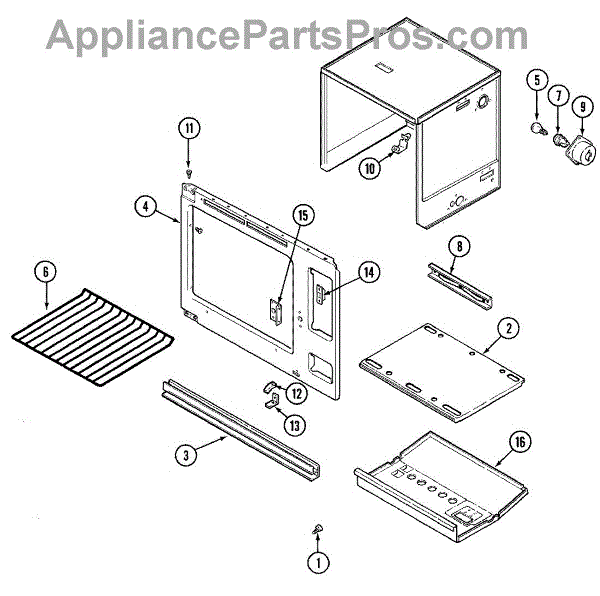 AppliancePartsPros.com

5
7
9
11
10
4
15
14
8
6
2
12
13
3
16
1