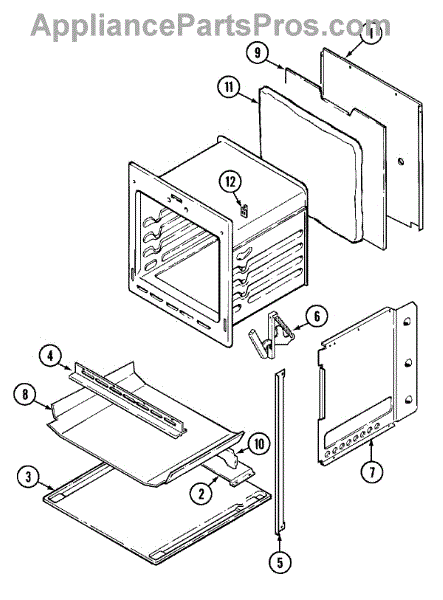 AppliancePartsPros.com

1
9
11
12
6
4
8
10
3
2
7
5