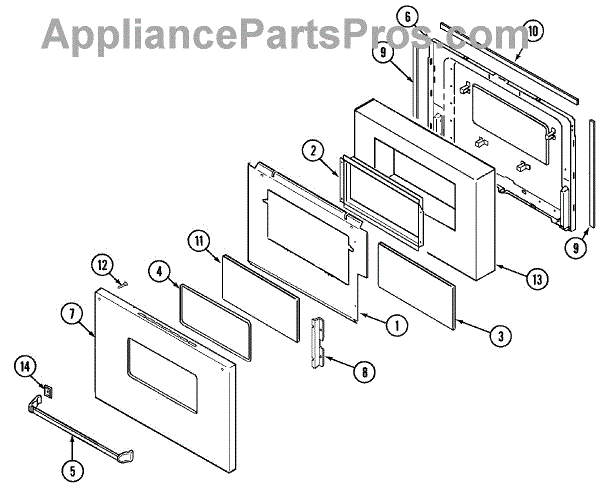 AppliancePartsPros.com

6
10
9
2
9
13
11
12
4
1
3
7
8
14
5