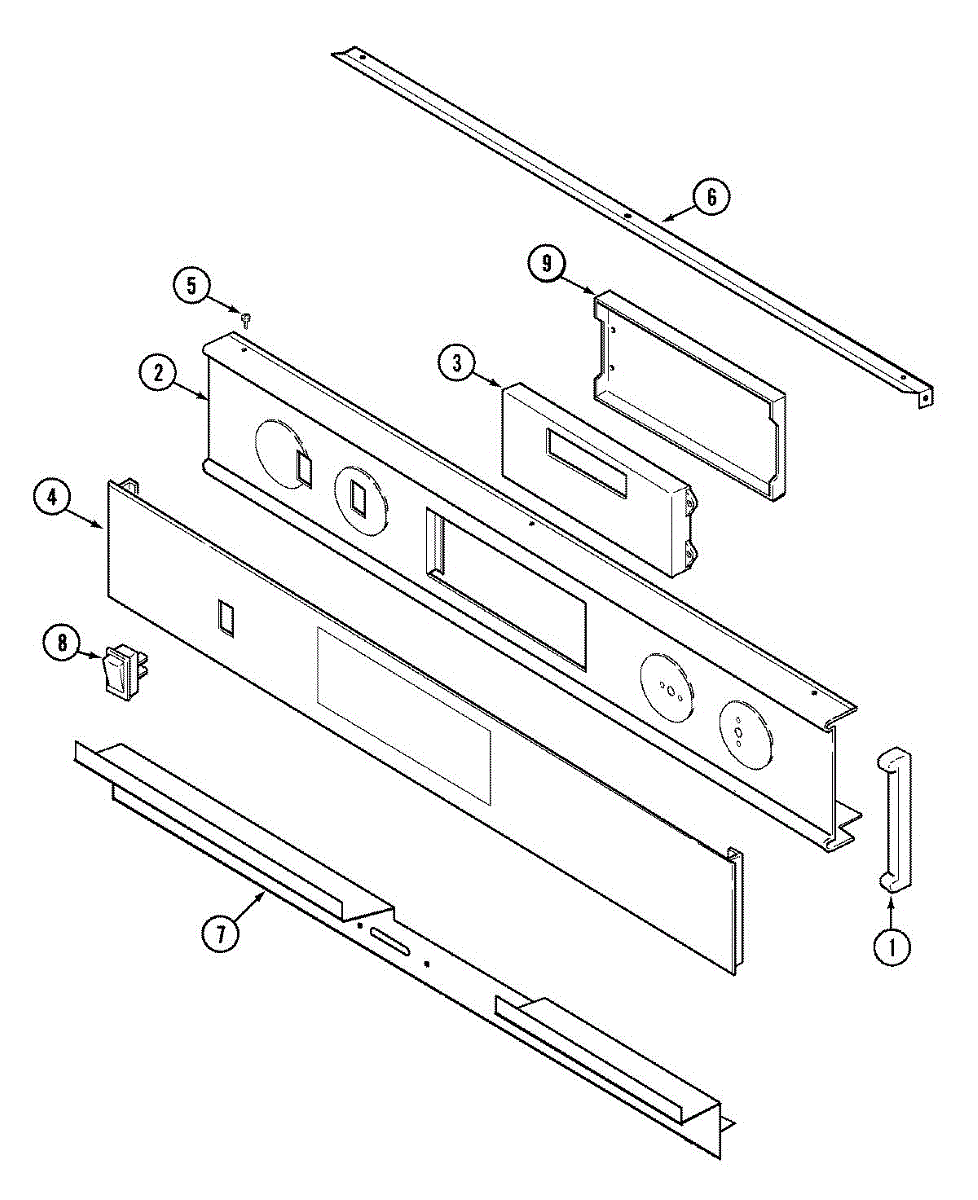 6
9
5
2
3
4
8
7
1