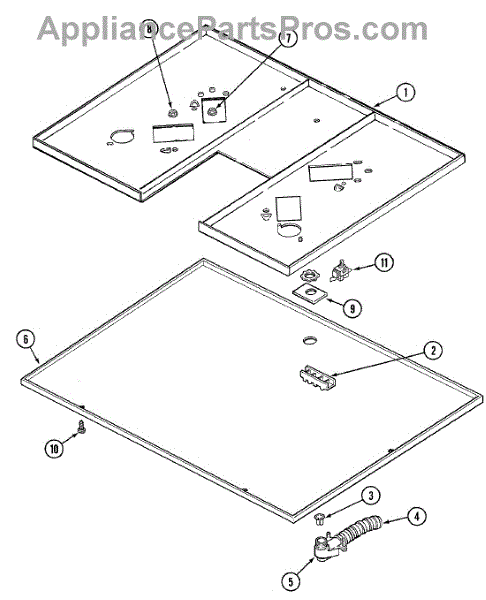 AppliancePartsPros.com

8
7
1
11
9
6
2
10
3
4
5