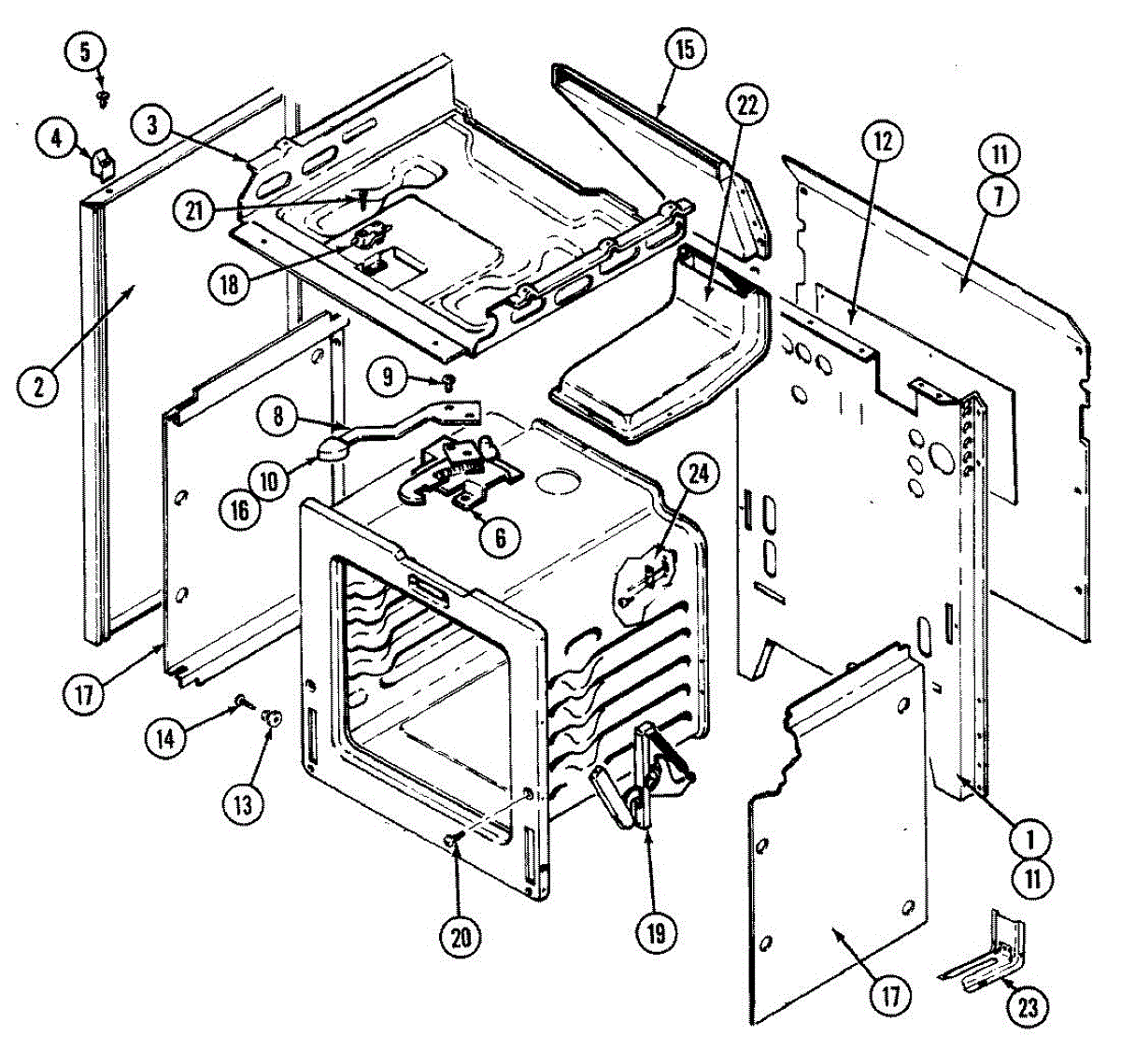 5
4
3
15
22
12
11
7
21
18
2
9
8
10
16
6
24
17
14
13
20
19
1
11
17
23