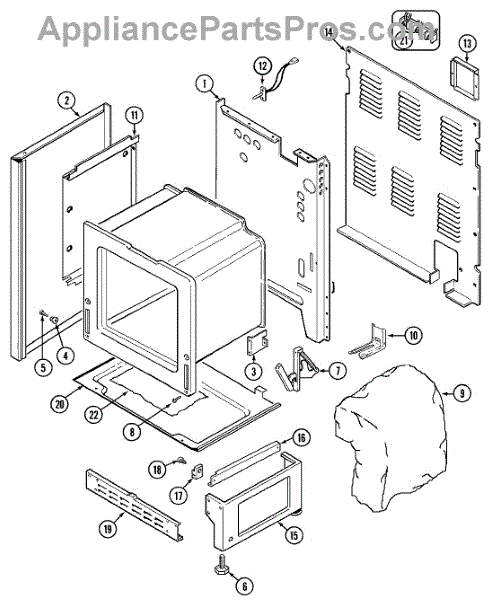 AppliancePartsPros.com

21
14
13
12
1
2
11
10
5
4
3
7
9
20
22
8
16
18
17
19
15
6