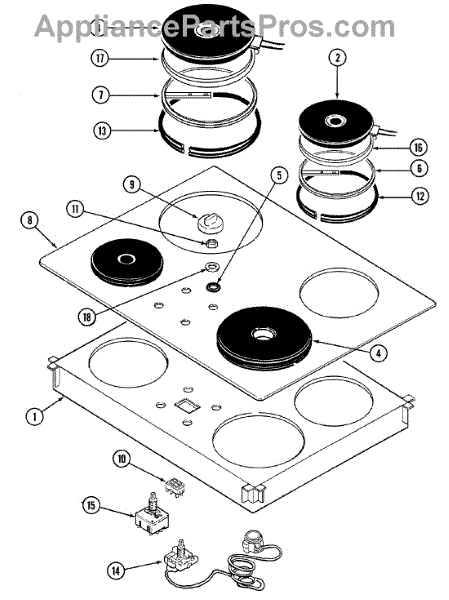 AppliancePartsPros.com

17
7
13
2
16
6
12
9
5
11
8
18
4
1
10
15
14