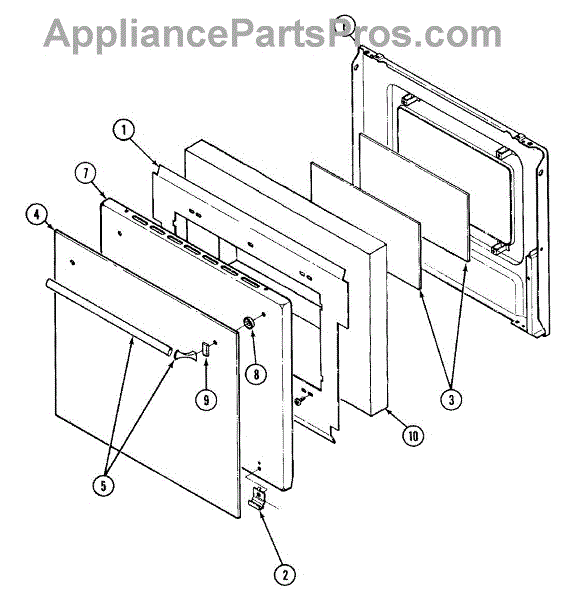 AppliancePartsPros.com

1
7
4
8
9
3
10
5
2