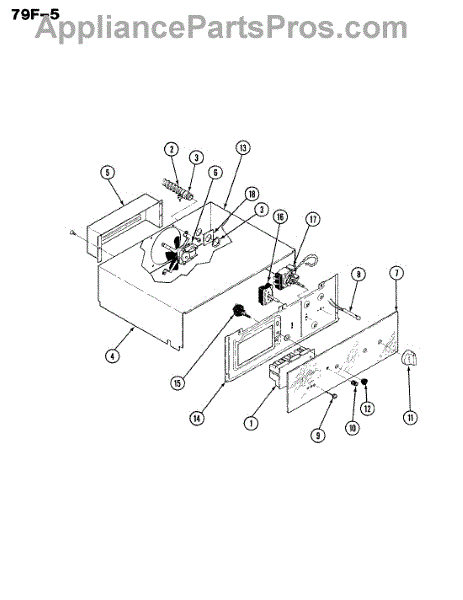 79F-5
AppliancePartsPros.com

2
3
13
5
6
18
3
16
17
8
7
4
15
14
1
9
10
12
11