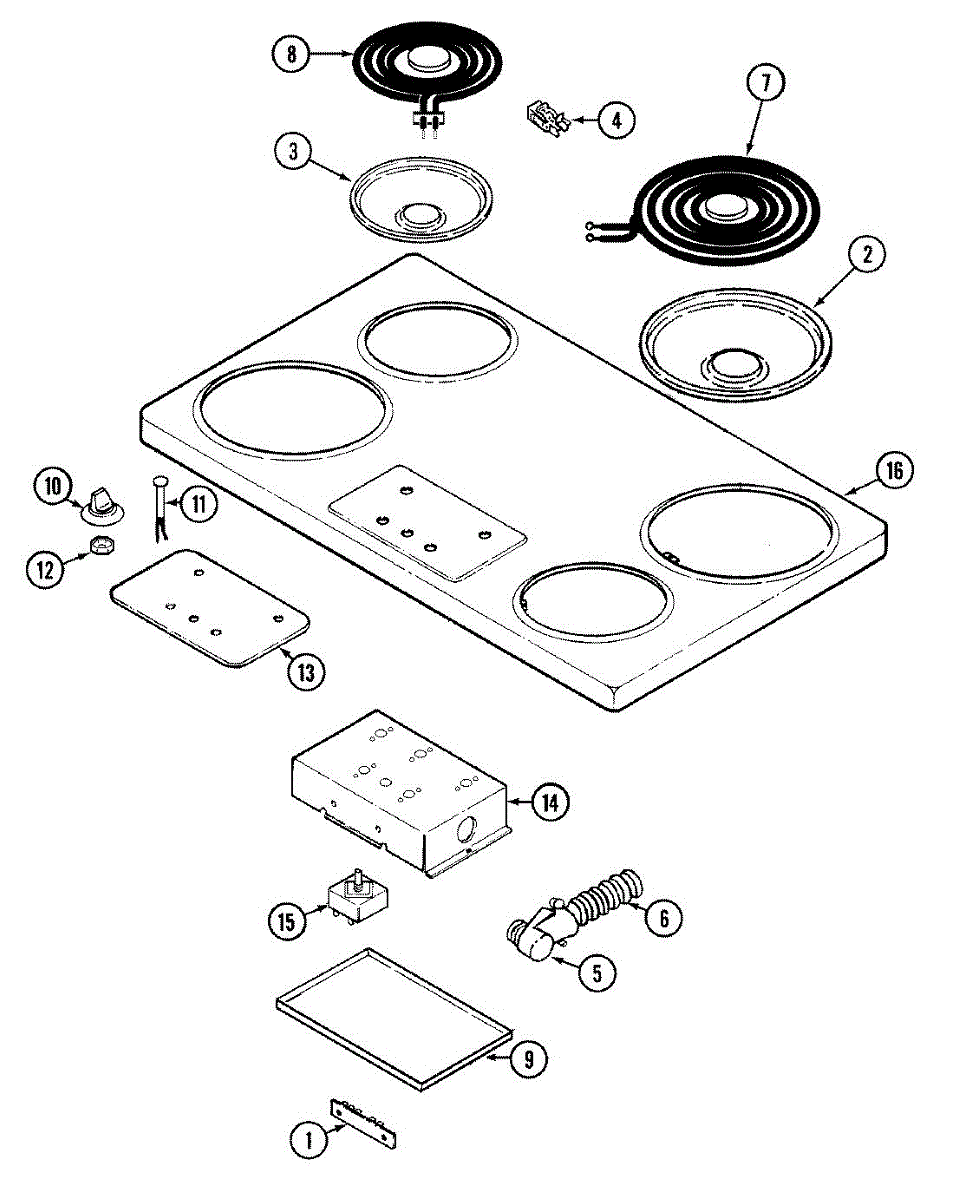 8
4
7
3
2
16
10
11
12
13
14
15
6
5
9
1