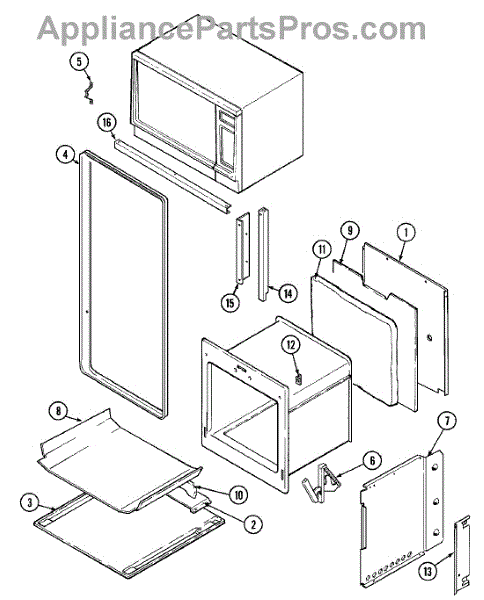 AppliancePartsPros.com

5
16
4
9
1
11
15
14
12
8
7
6
10
3
2
13