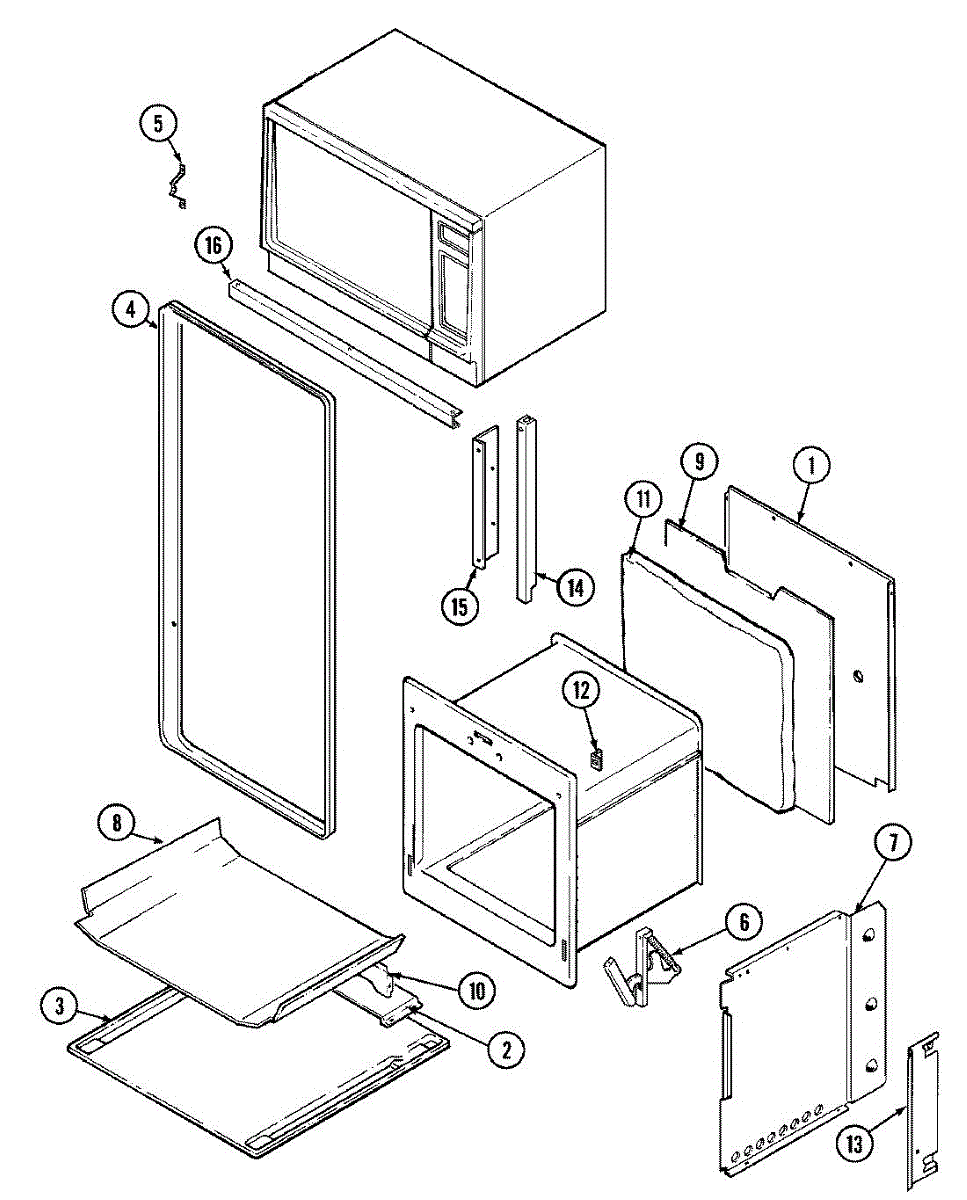 5
16
4
9
1
11
15
14
12
8
7
6
10
3
2
13