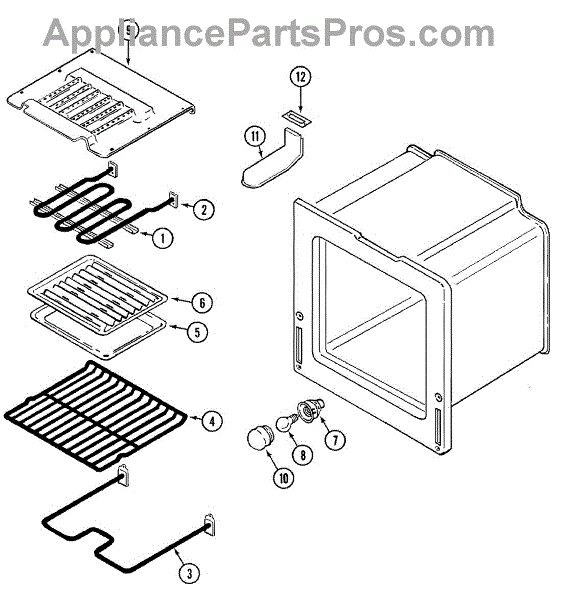 AppliancePartsPros.com

9
12
11
2
1
6
5
4
7
8
10
3