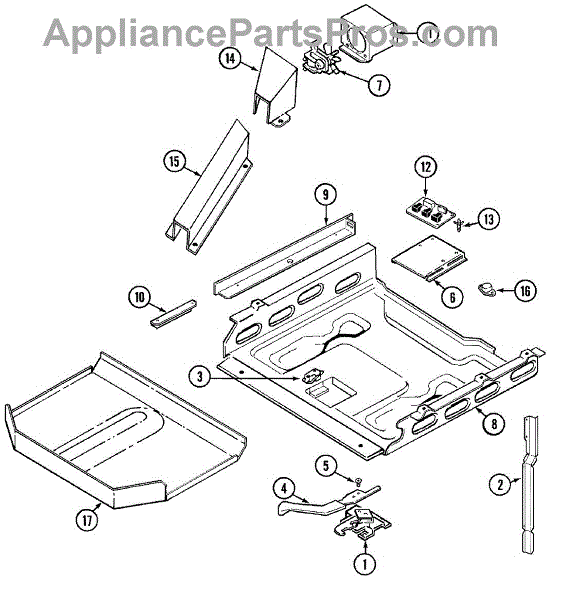 AppliancePartsPros.com

14
7
15
12
9
13
6
16
10
3
8
5
4
2
17
1