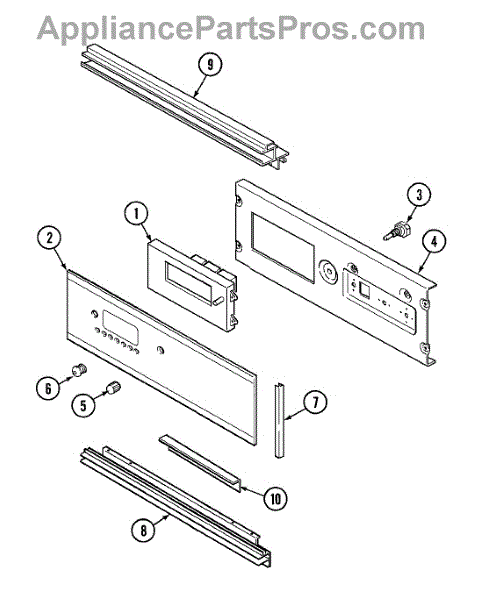 AppliancePartsPros.com

9

3

1

4

2

6

5

7

10

8