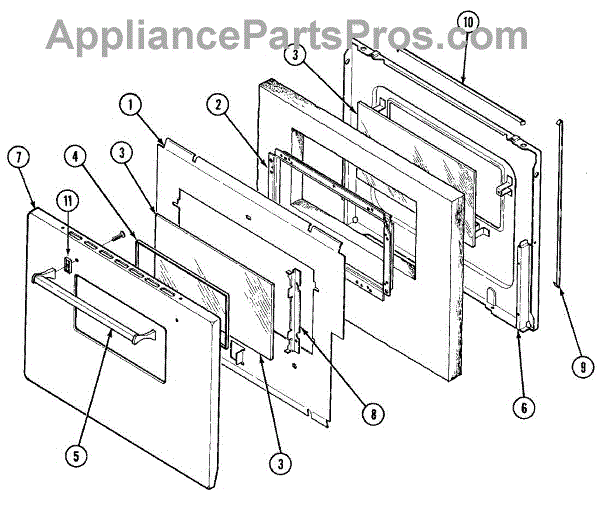 AppliancePartsPros.com

10
3
1
2
7
4
3
11
9
6
8
5
3