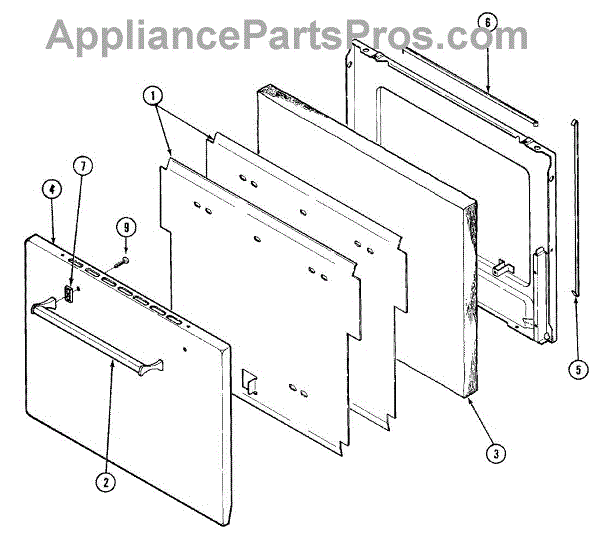 AppliancePartsPros.com

6
1
7
4
9
5
3
2