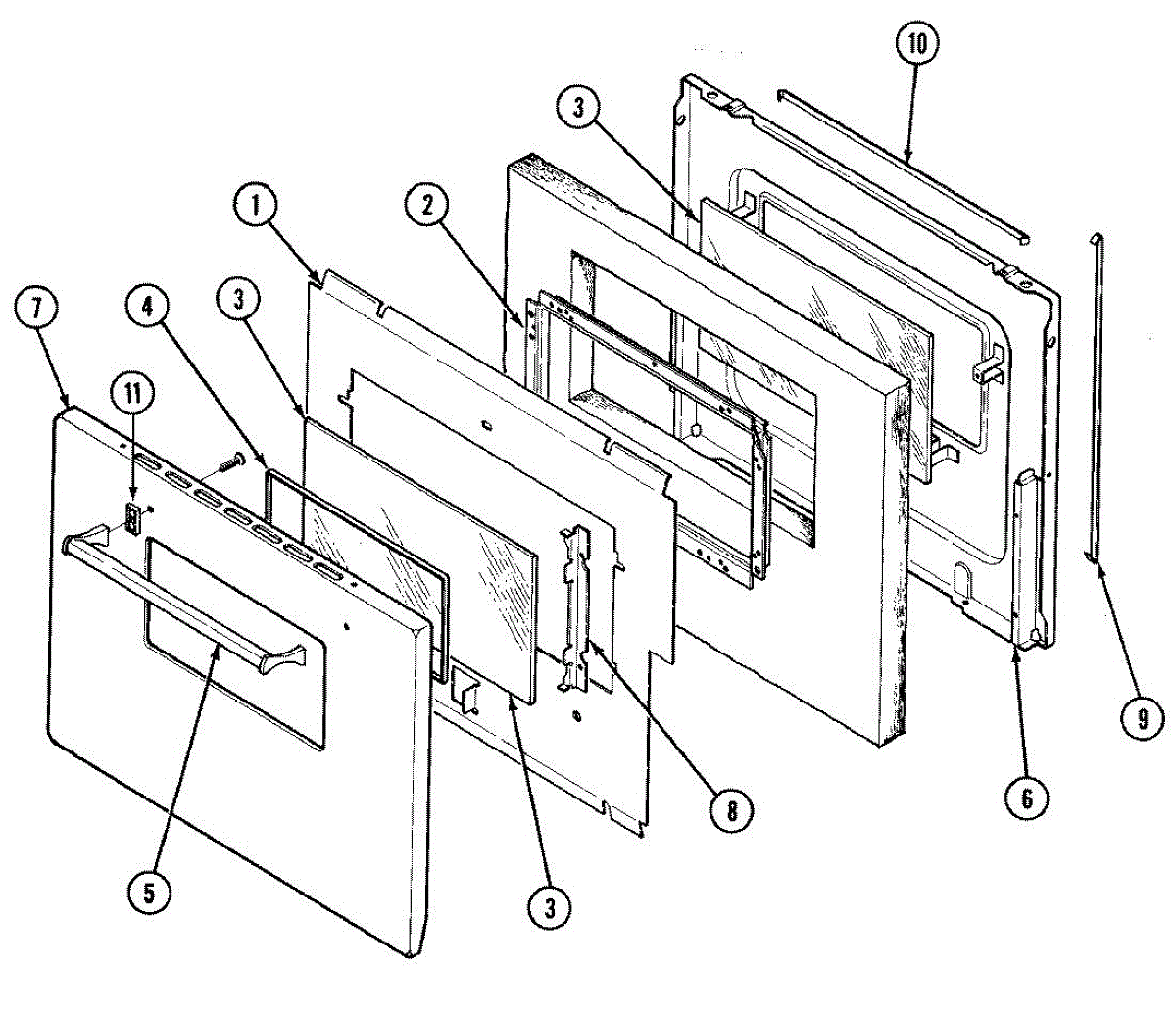 10
3
1
2
7
4
3
11
9
6
8
5
3