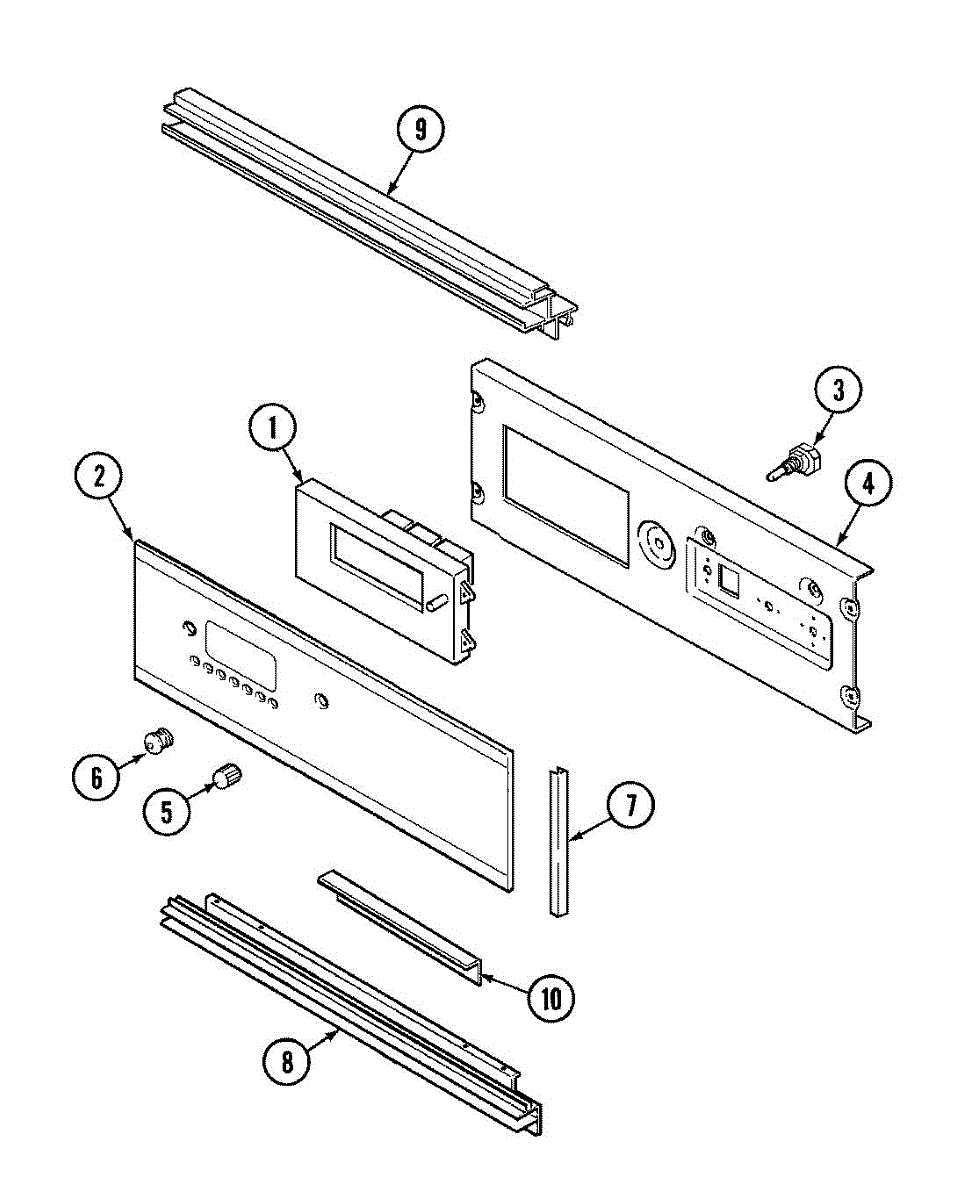 9
3
1
4
2
6
5
7
10
8