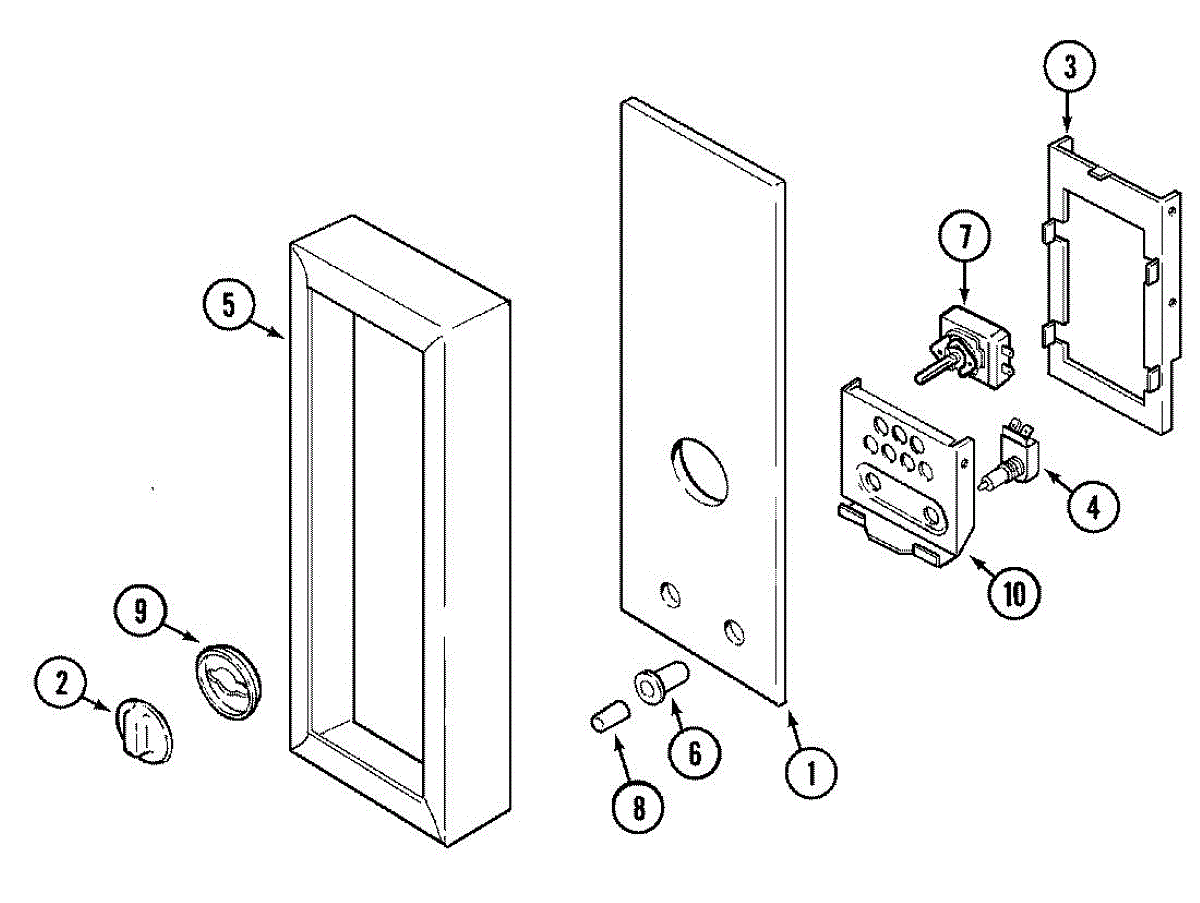 3
7
5
4
10
9
2
6
1
8