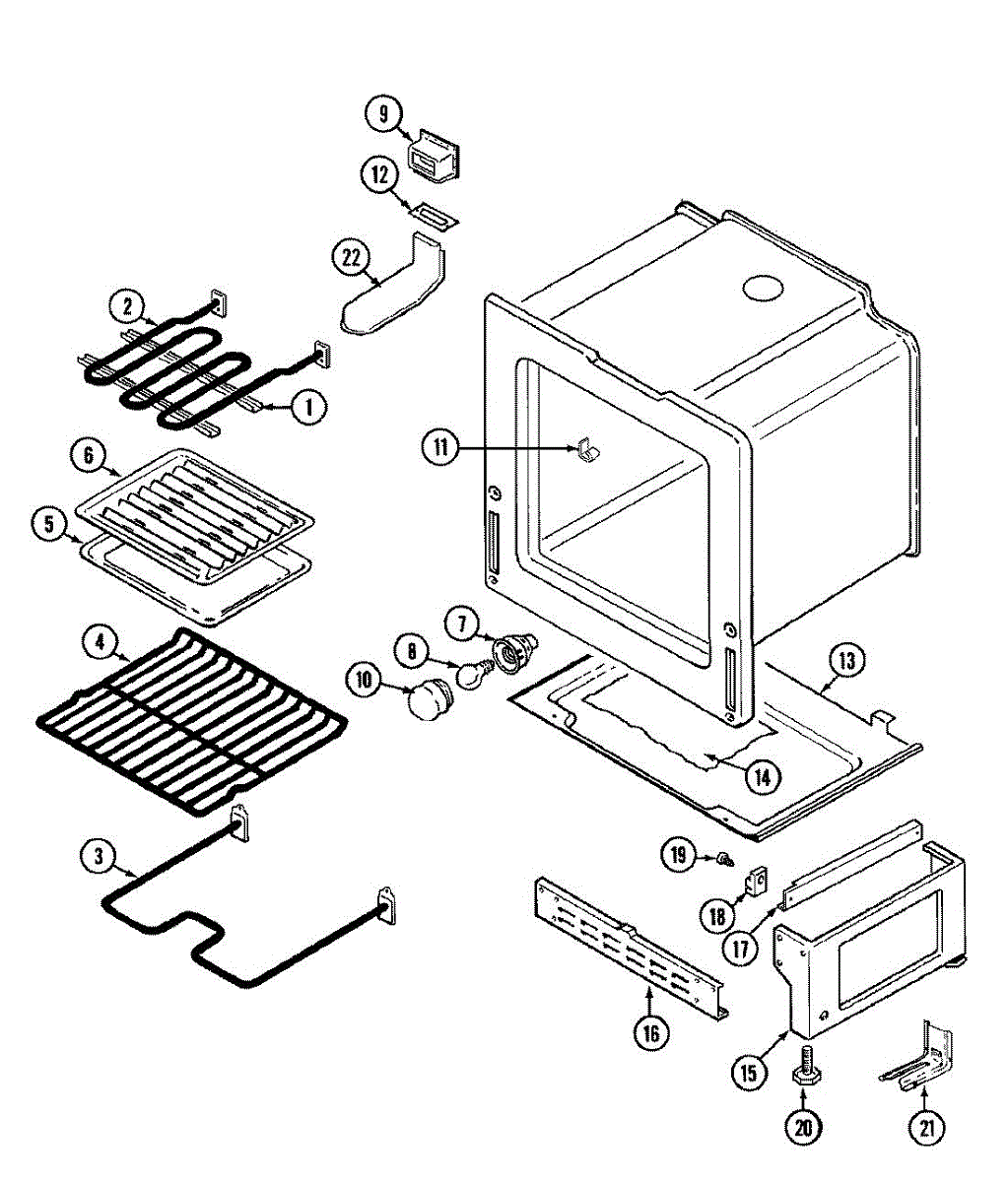 9
12
22
2
1
11
6
5
7
8
10
4
13
14
3
19
18
17
16
15
20
21