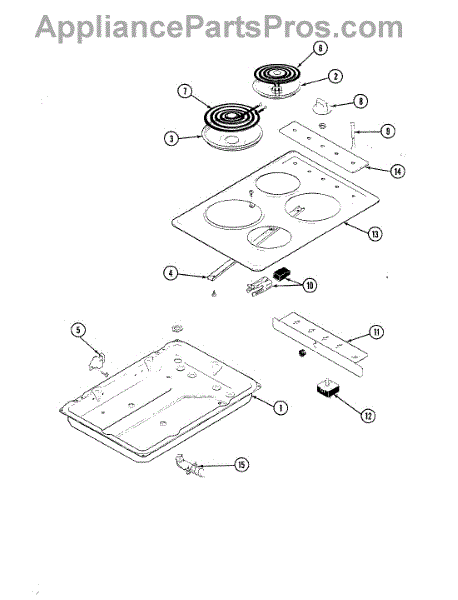 AppliancePartsPros.com

6
2
7
8
3
9
14
13
4
10
5
11
1
12
15