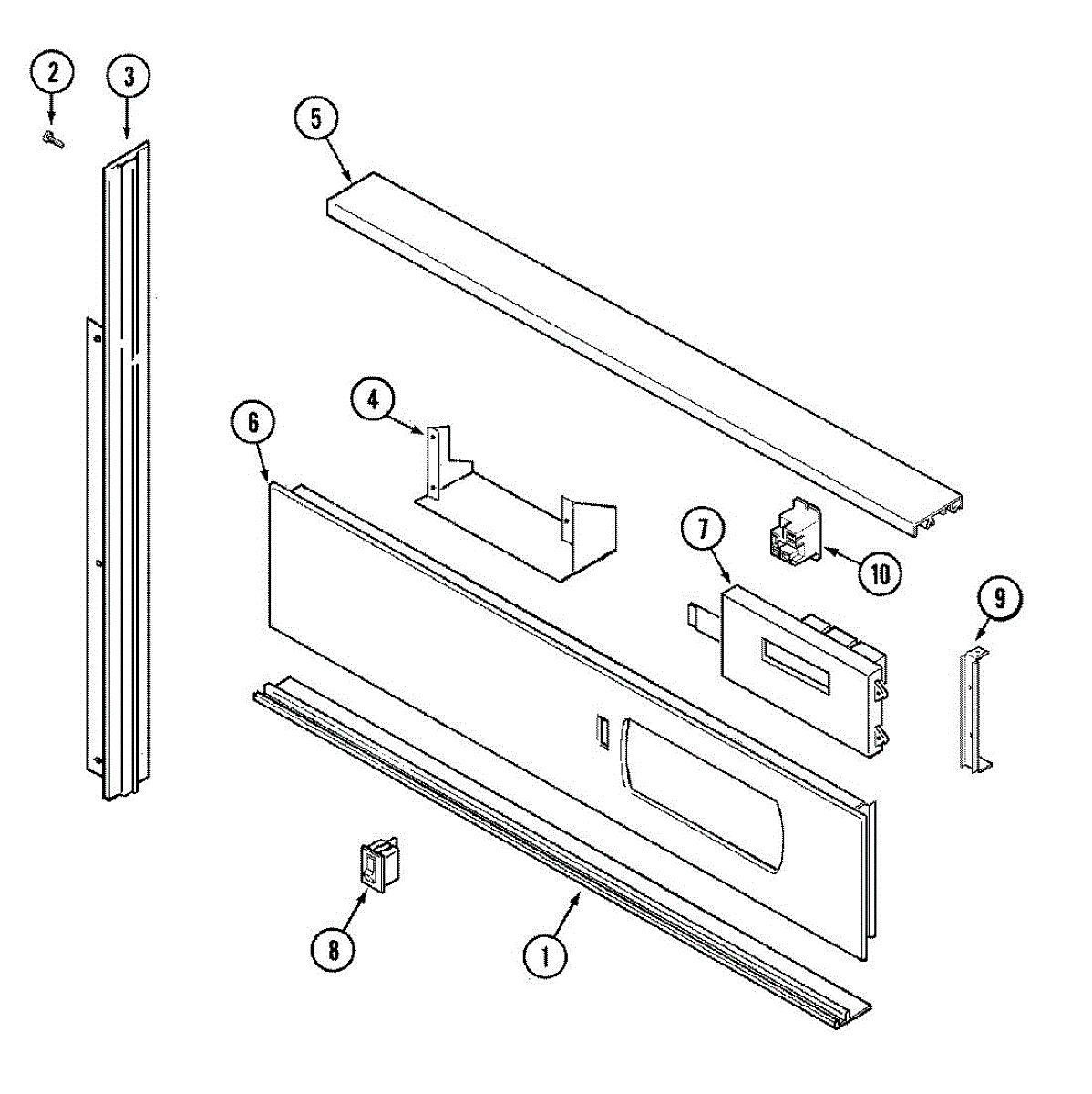 2
3
5
4
6
7
10
9
8
1