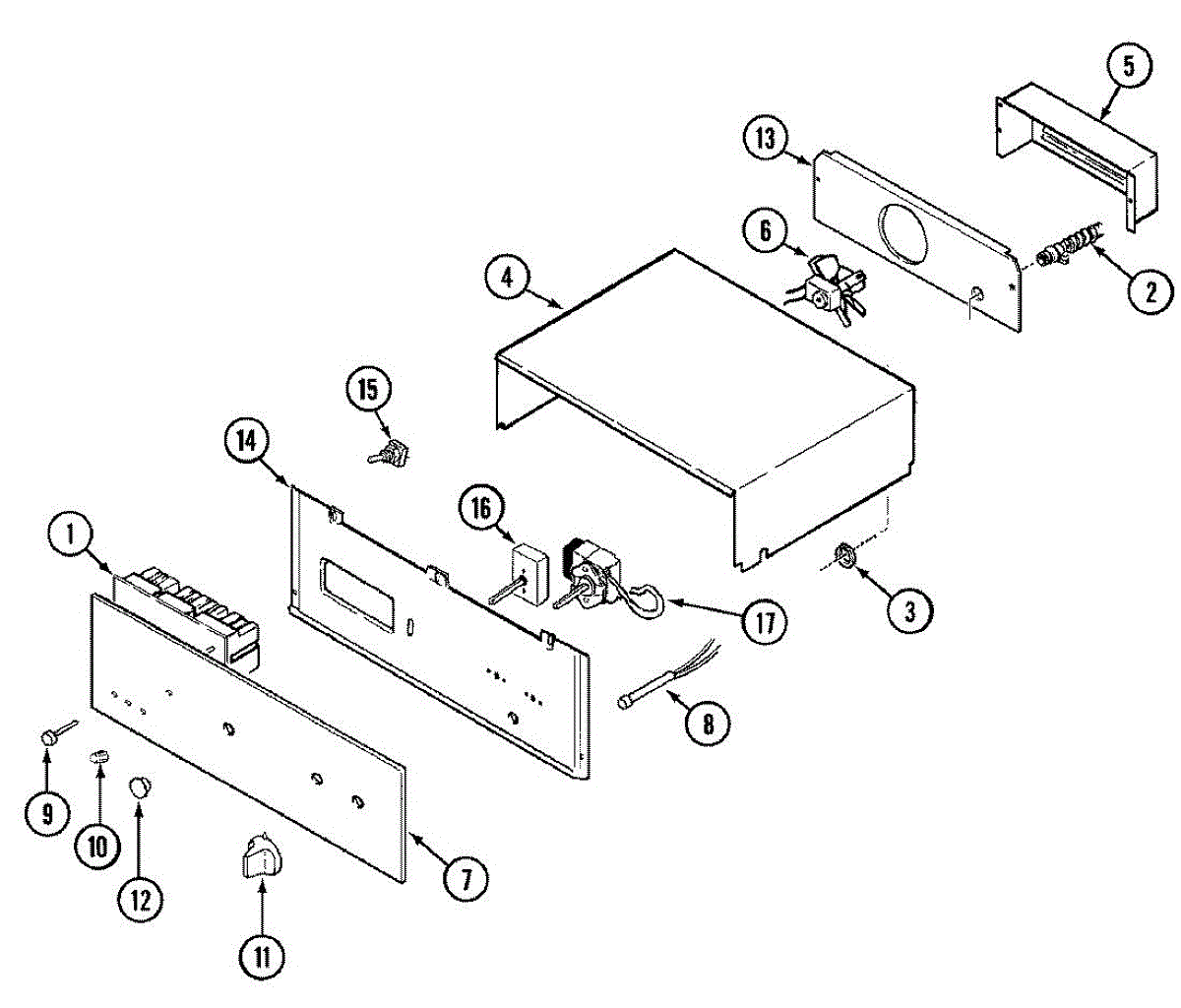 5
13
6
2
4
15
14
16
1
17
3
8
9
10
12
7
11