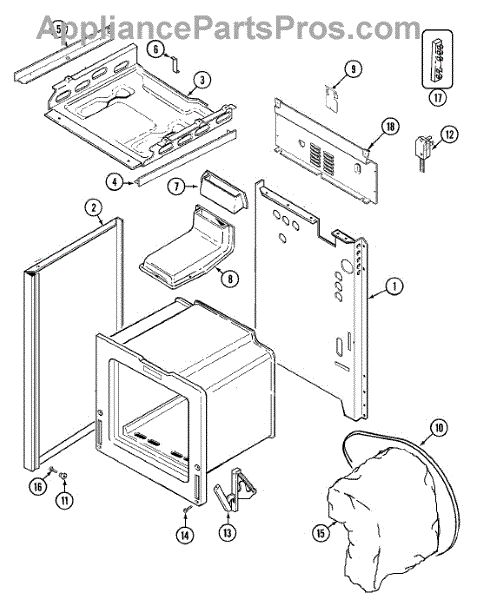 AppliancePartsPros.com

5

6

3

9

17

18

12

4

7

2

8

1

10

16

11

14

13

15