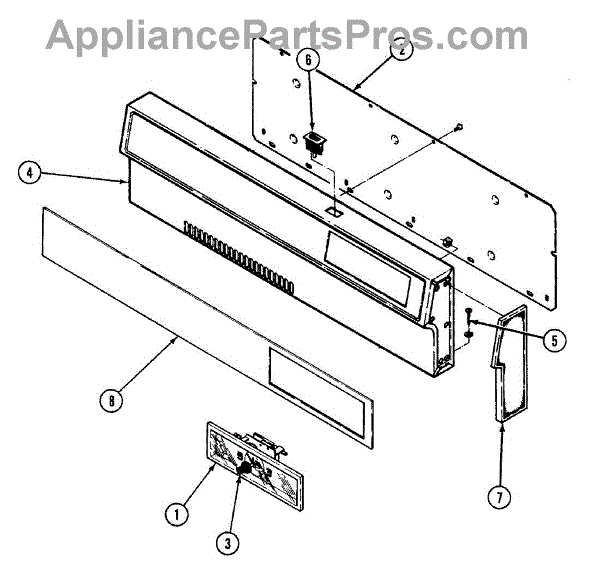 AppliancePartsPros.com

6
2
4
5
8
7
1
3