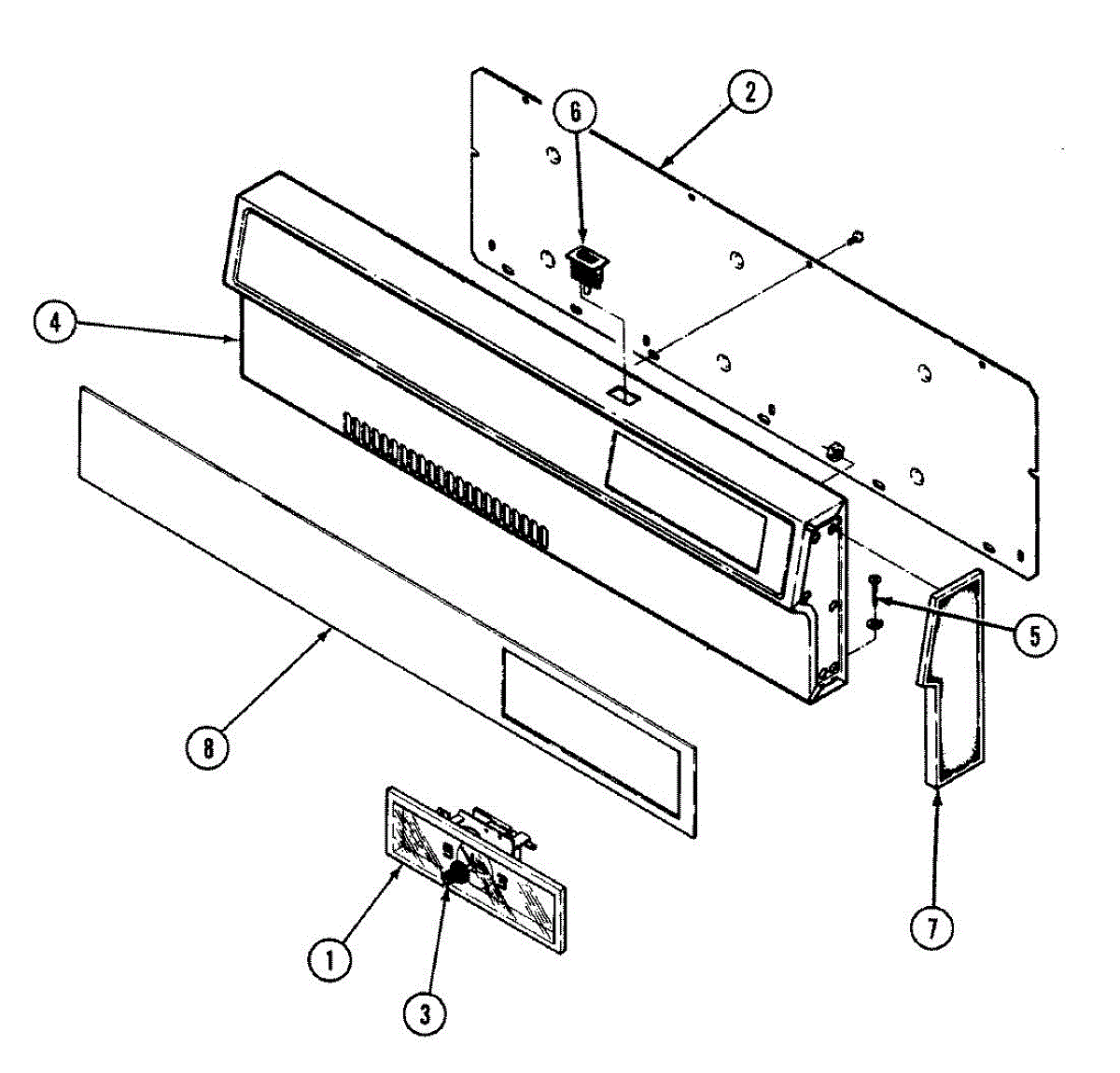 6
2
4
5
8
7
1
3