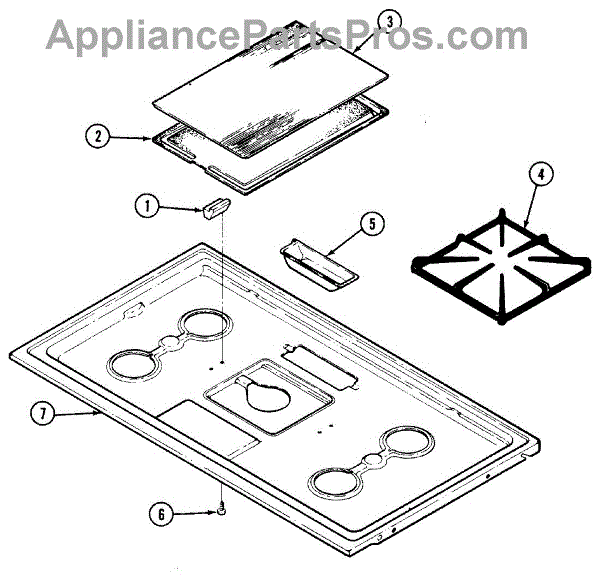 AppliancePartsPros.com

3

2

4

1

5

7

6