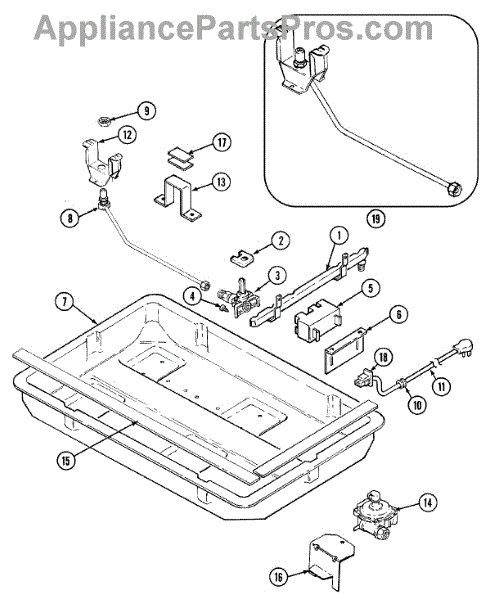 AppliancePartsPros.com

9
12
17
13
8
19
2
1
3
4
5
7
6
18
11
10
15
14
16