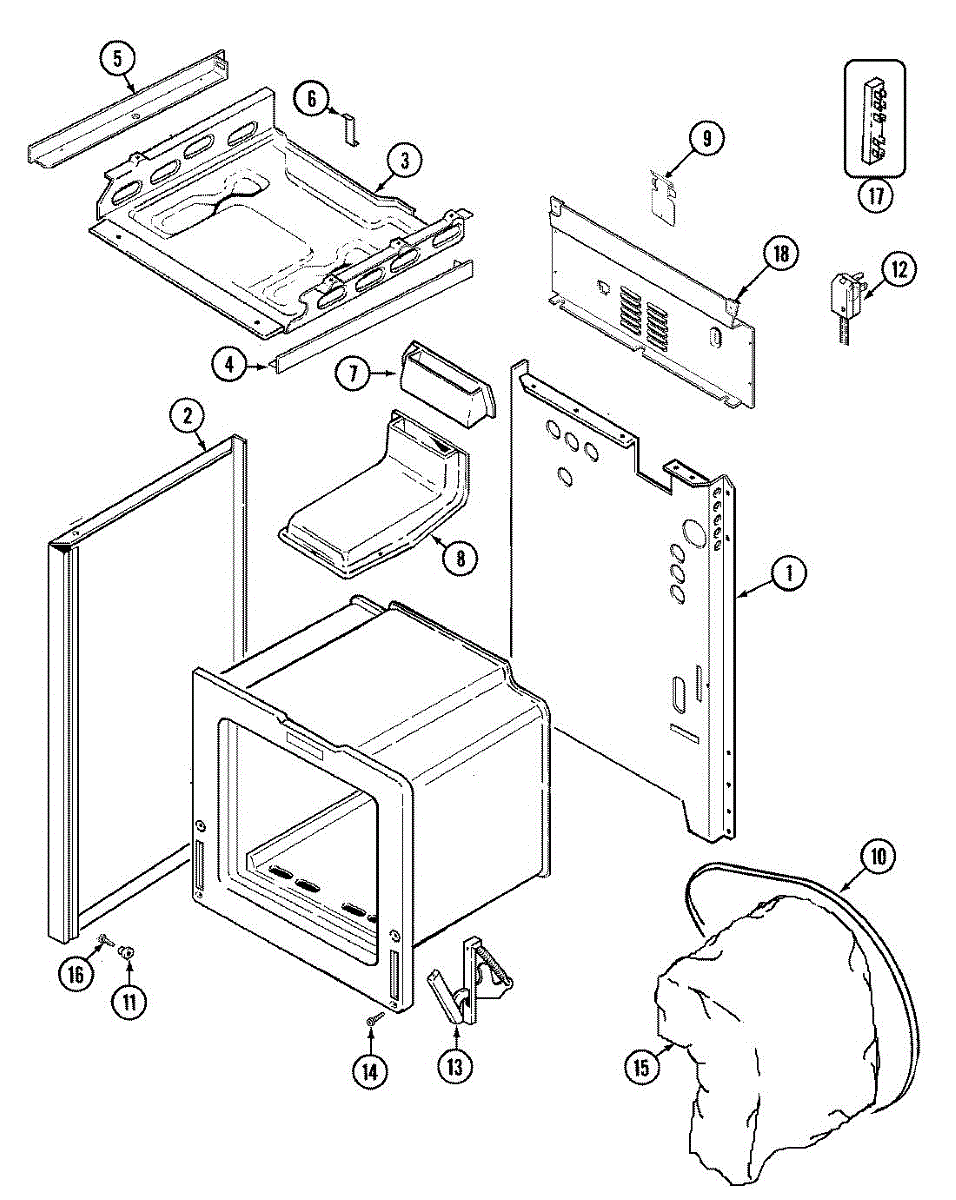 5
6
3
9
17
18
12
4
7
2
8
1
10
16
11
14
13
15