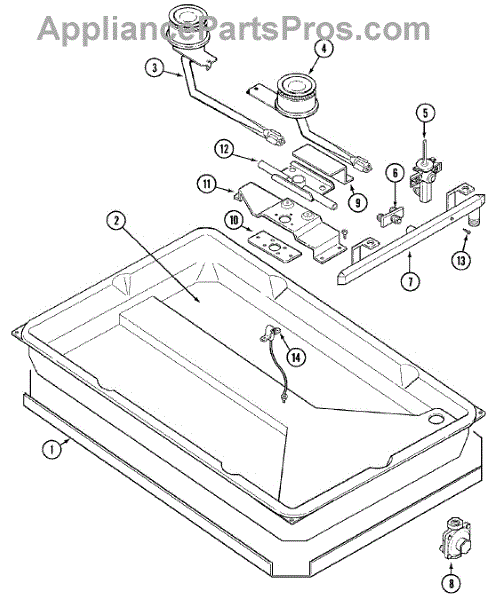 AppliancePartsPros.com

3
4
5
12
6
11
9
2
10
13
7
14
1
8