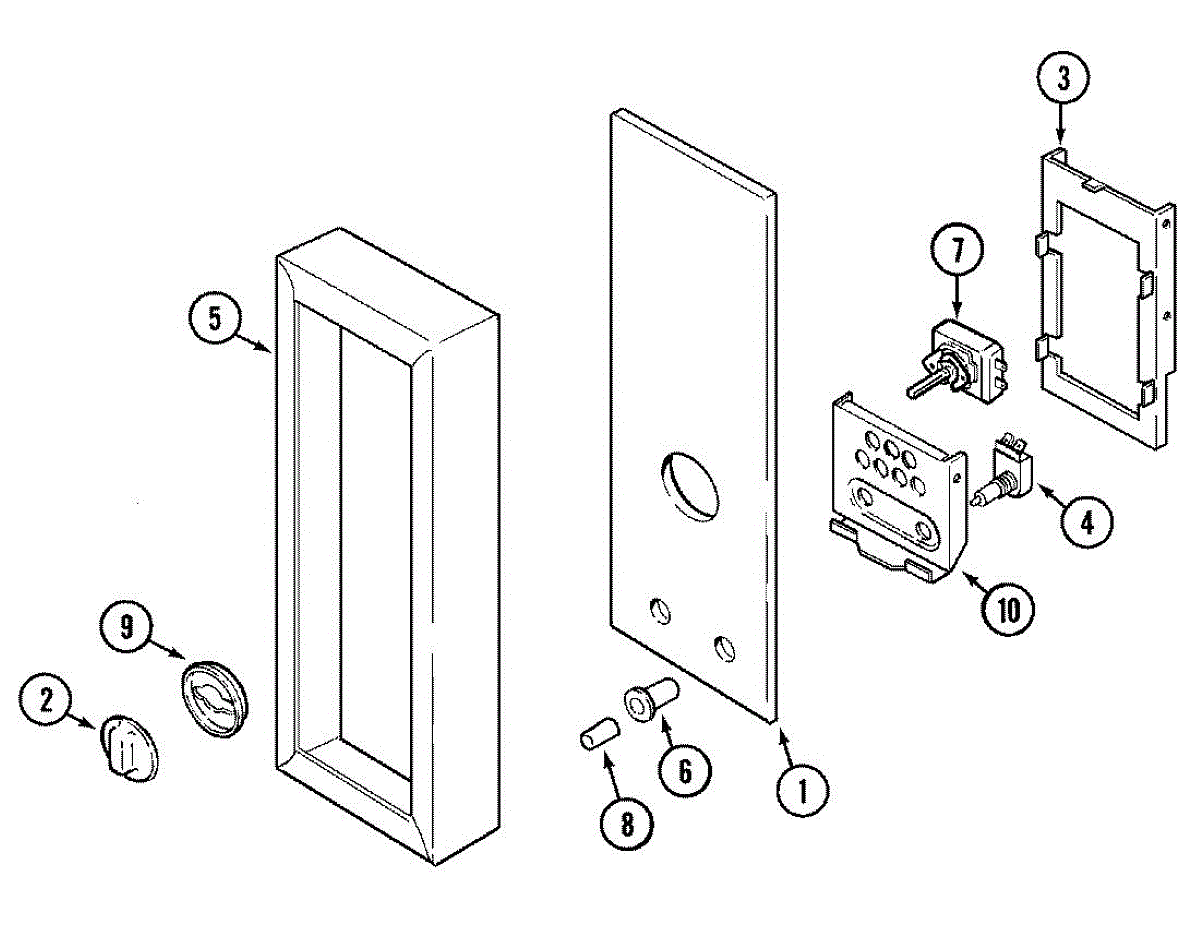 3
7
5
4
10
9
2
6
1
8