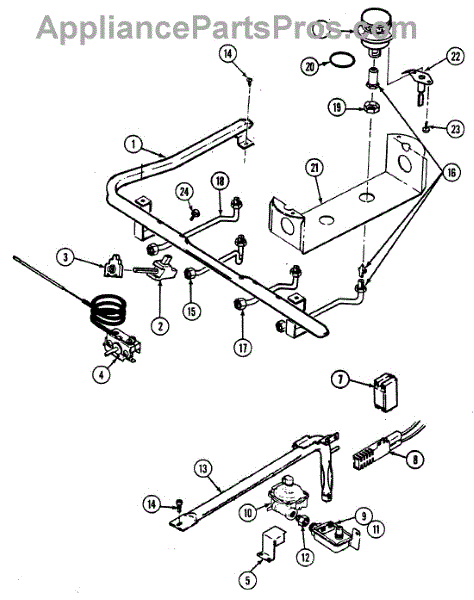 AppliancePartsPros.com

14
20
22
19
23
1
21
16
24
18
3
2
15
17
4
7
8
13
14
10
9
11
12
5