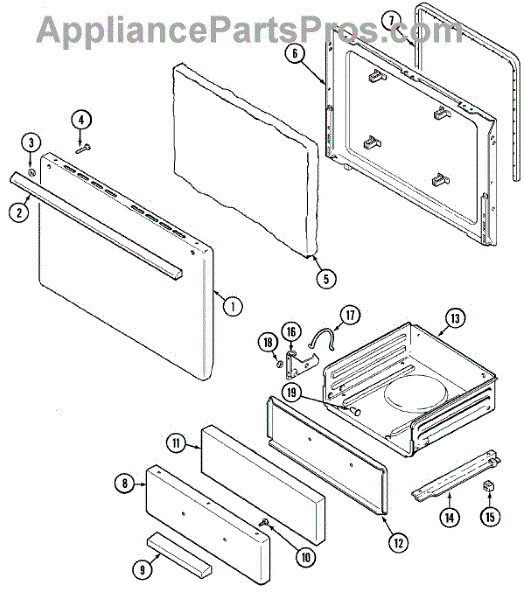 AppliancePartsPros.com

7
6
4
3
2
5
1
17
13
16
18
19
11
8
12
14
15
10
9