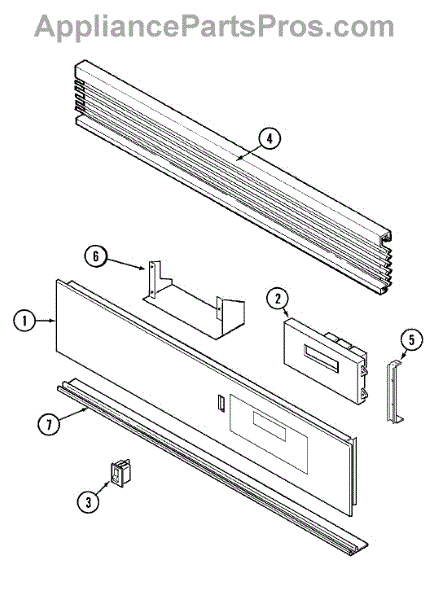 AppliancePartsPros.com

4

6

2

1

5

7

3