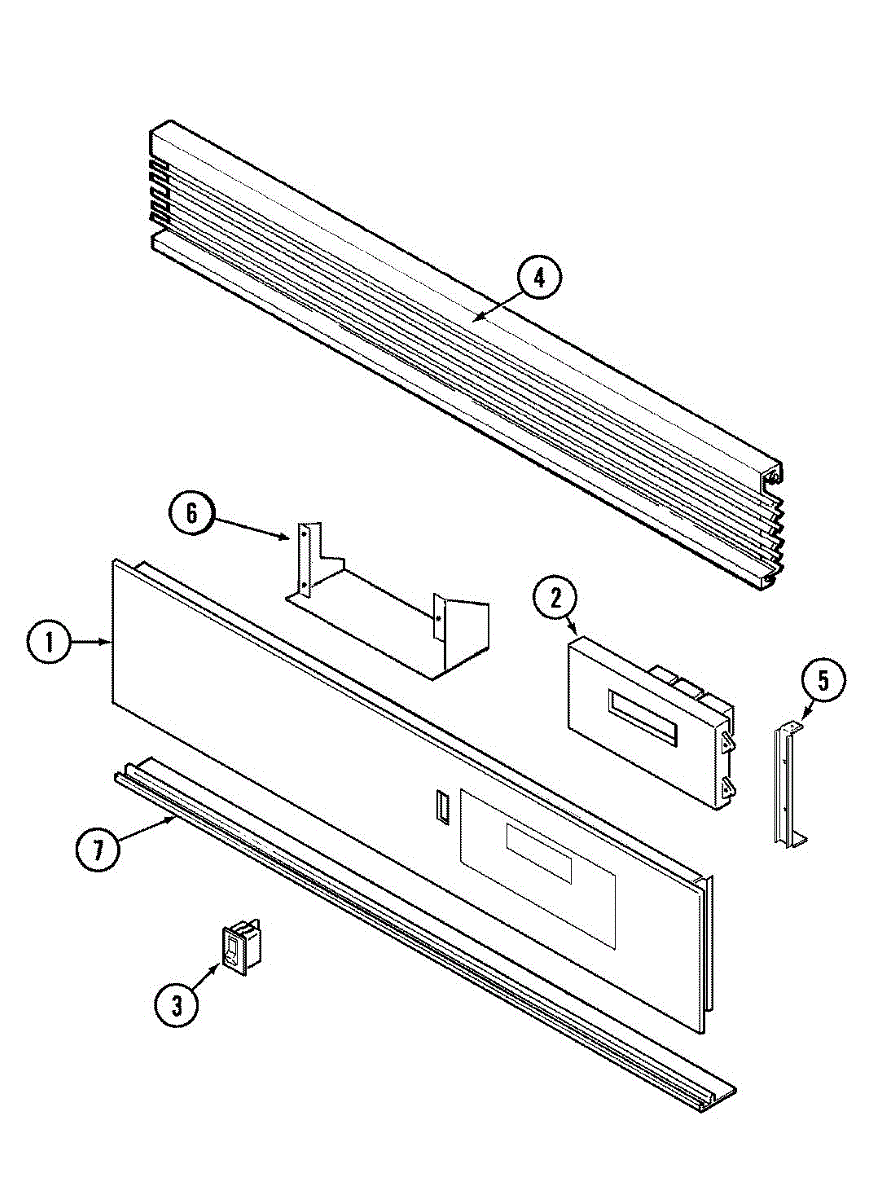 4
6
2
1
5
7
3