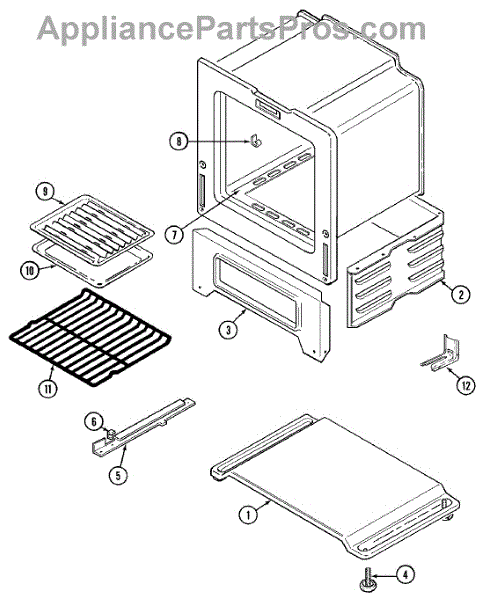 AppliancePartsPros.com

8
9
7
10
2
3
11
12
6
5
1
4