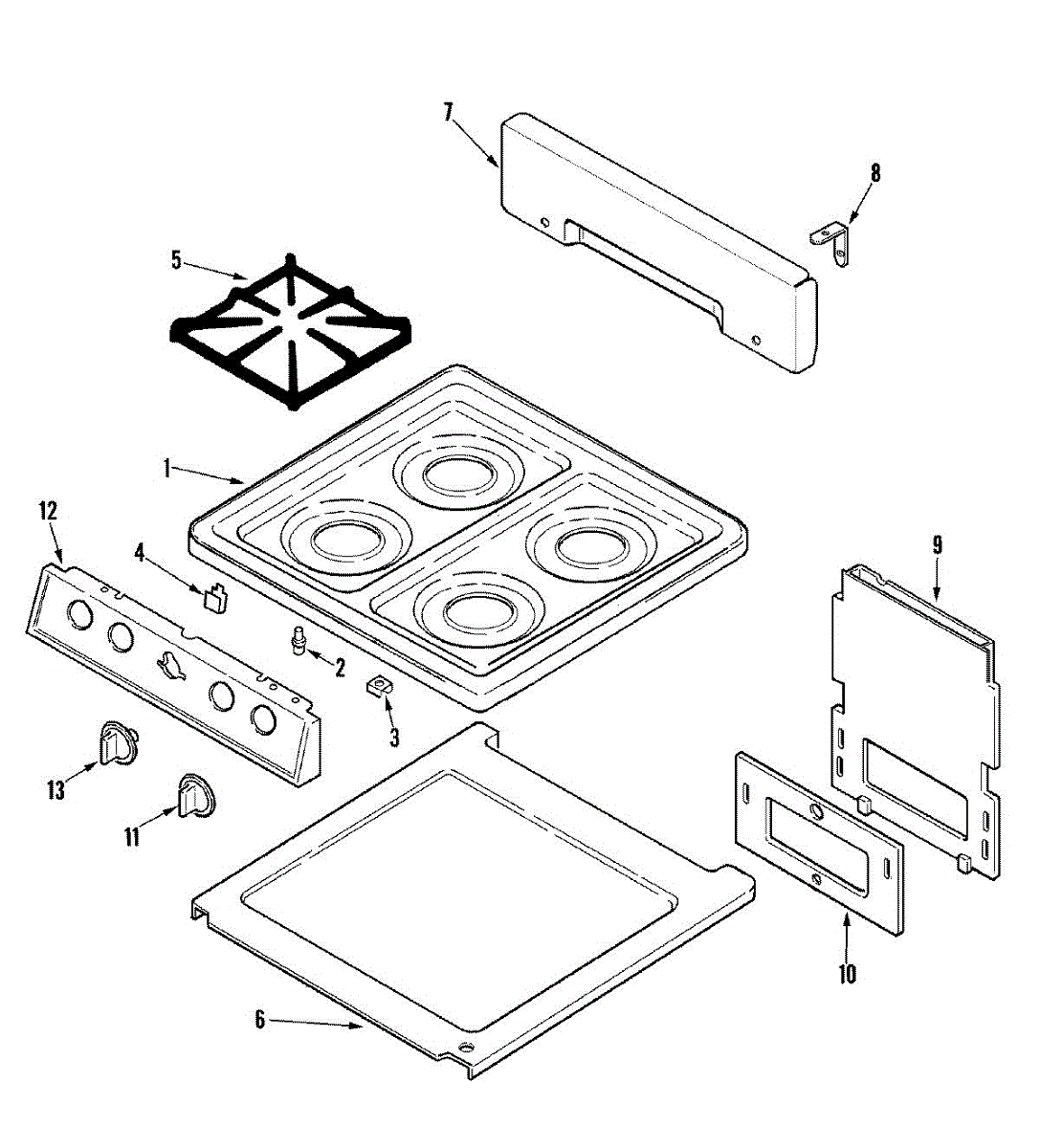 7
8
5
1
12
4
2
3
9
13
11
10
6